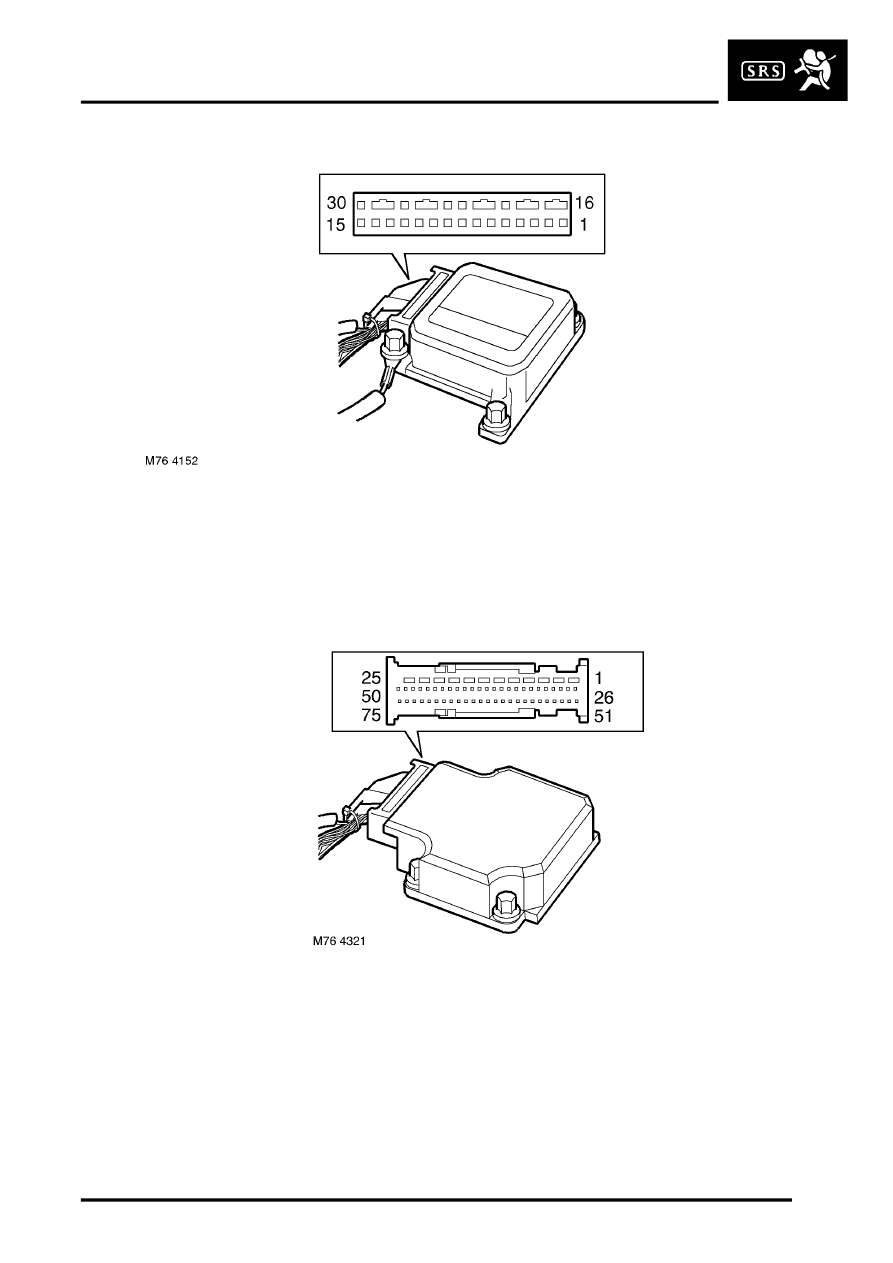 SRS

30
16
15
1

M76 4152

25
1
50
26
75
51

M76 4321