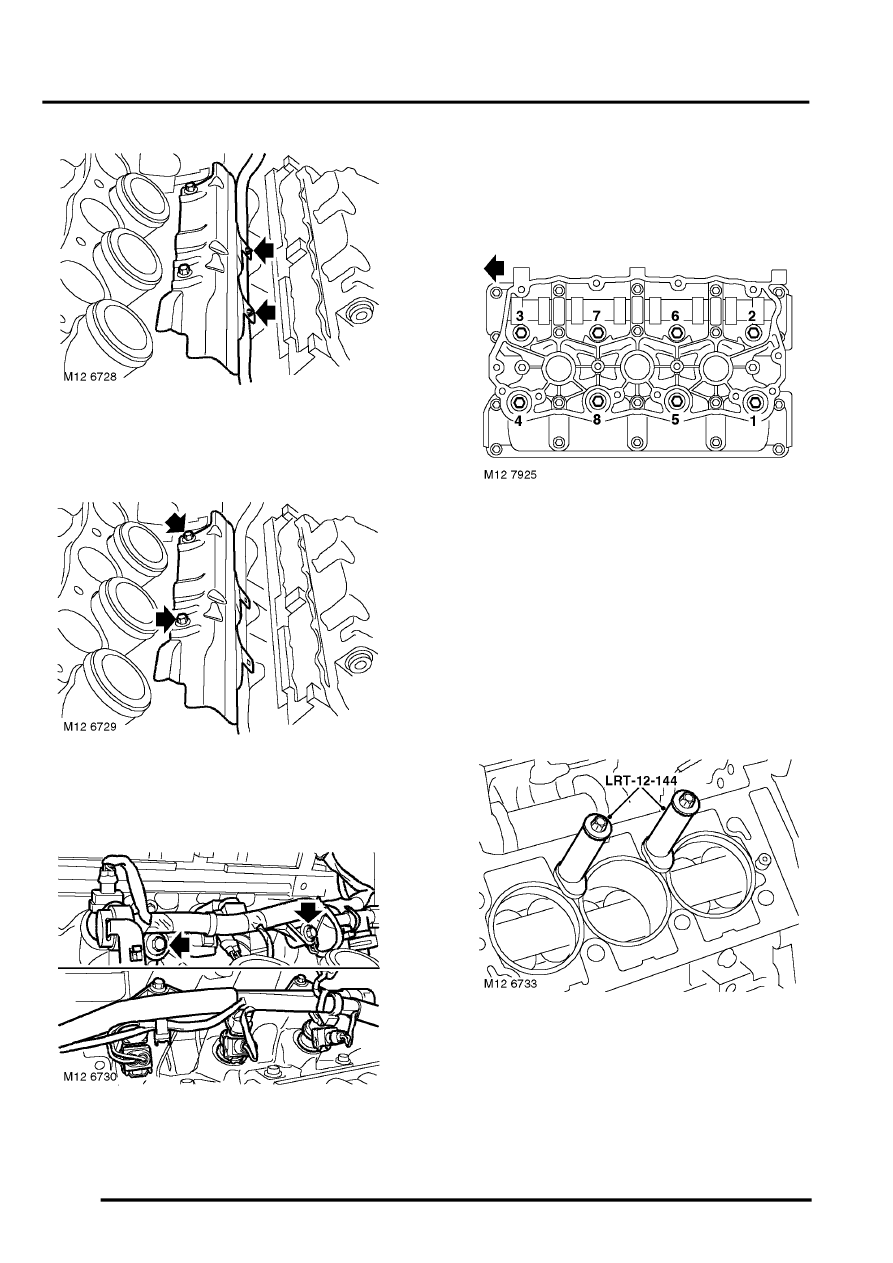 M12 6728

M12 6729

M12 6730

3 7 6 2
4 8 5 1

M12 7925

LRT-12-144

M12 6733