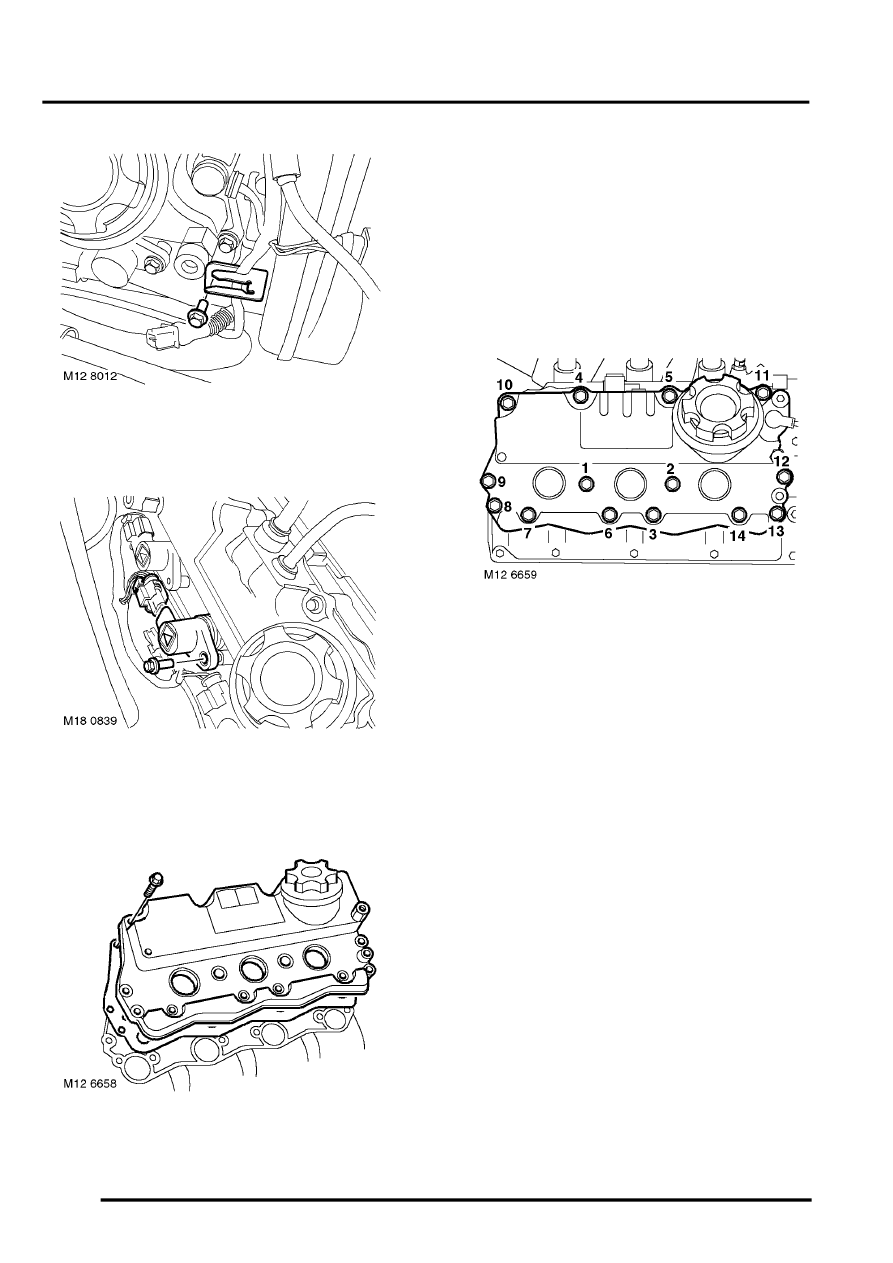 M12 8012

M18 0839

M12 6658

10
4
5
11
1
2
12
9
8
7
6
3
14
13
M12 6659