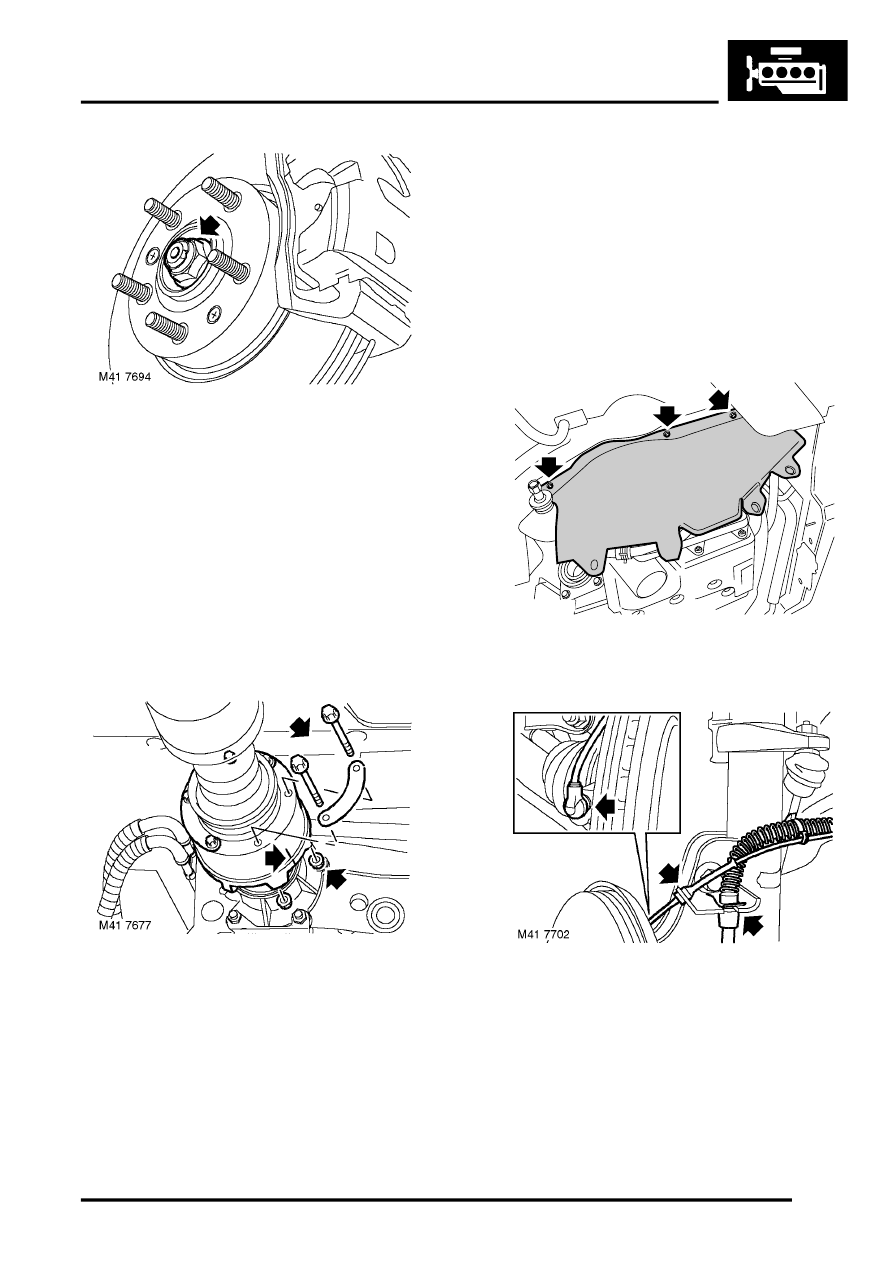 M41 7694

M41 7677

M41 7702