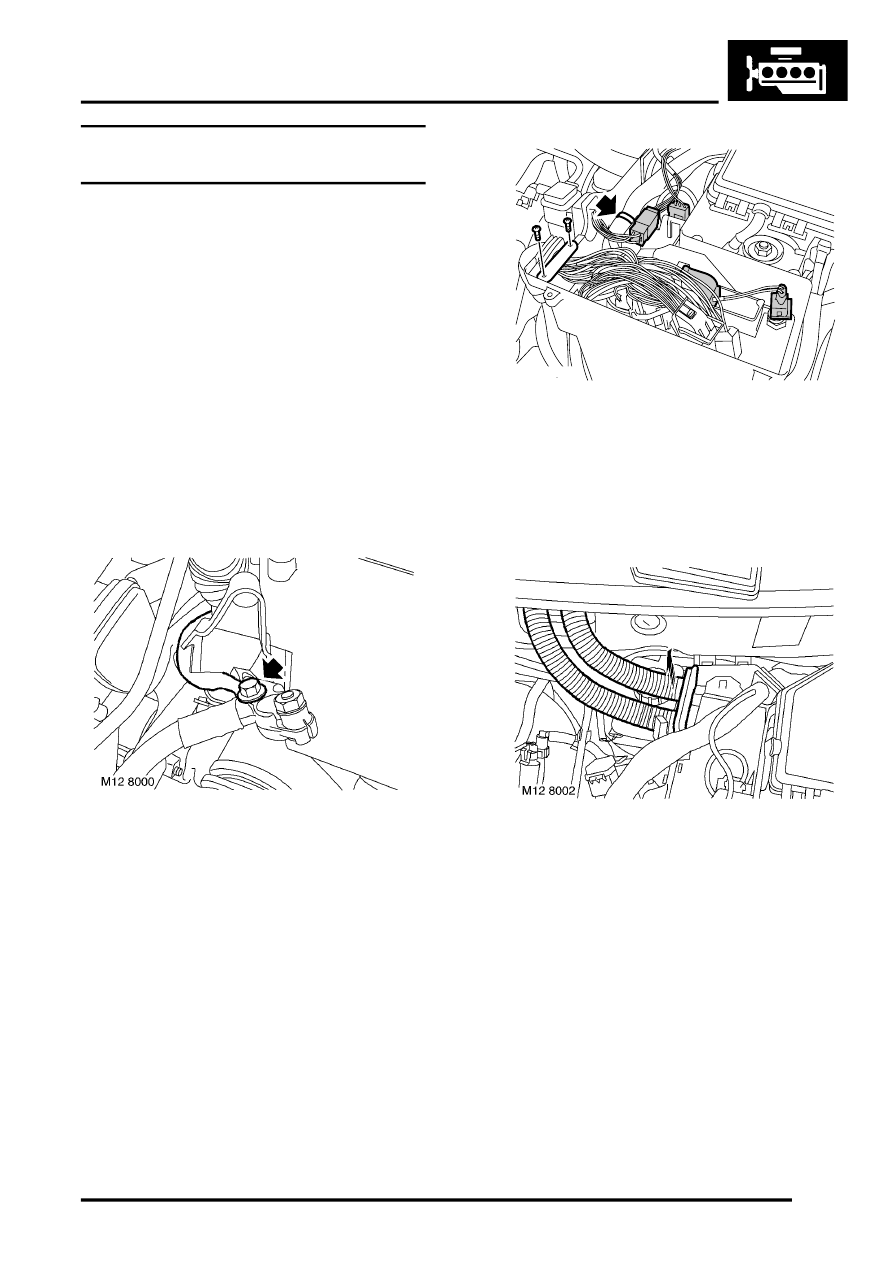 M12 8000

M12 8002