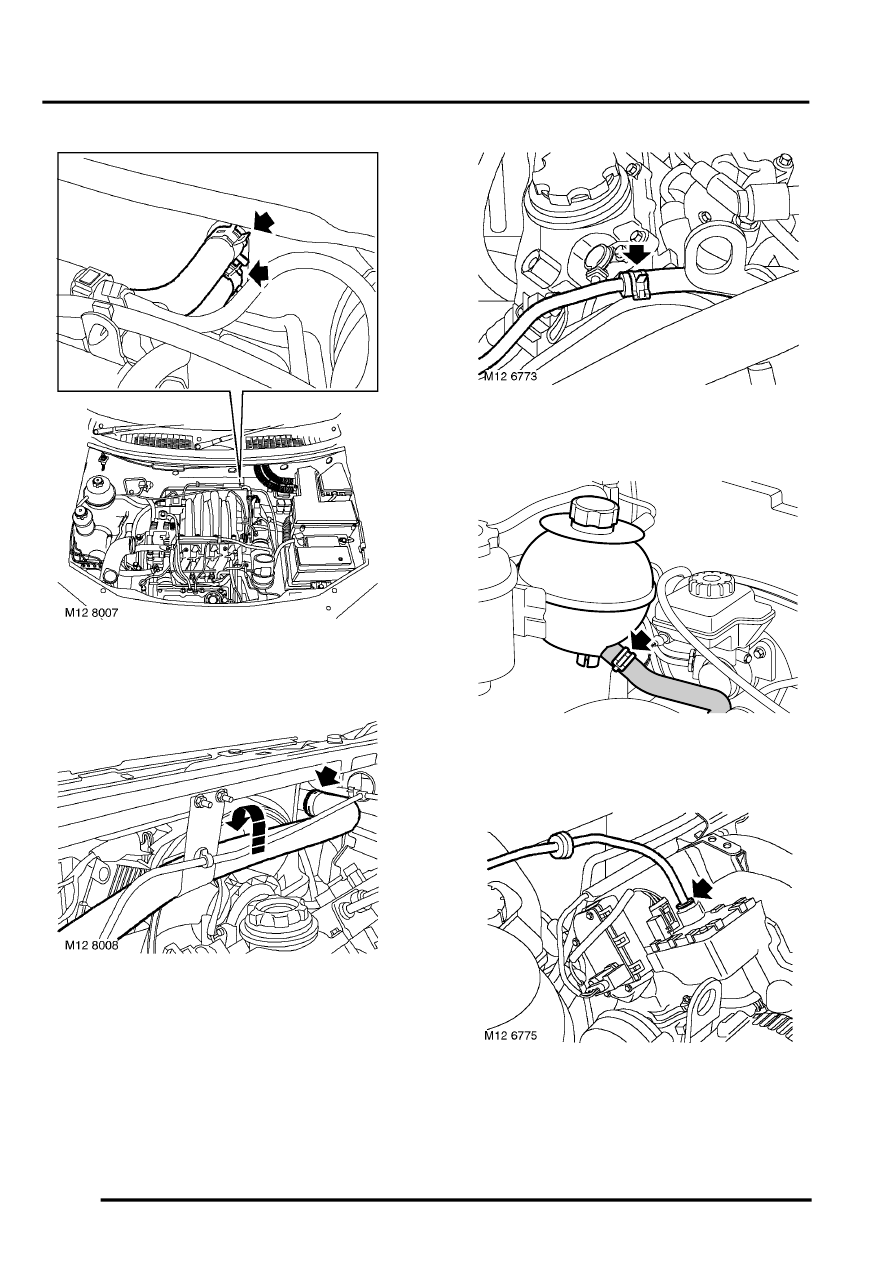 M12 8007

M12 8008

M12 6773

M12 6775