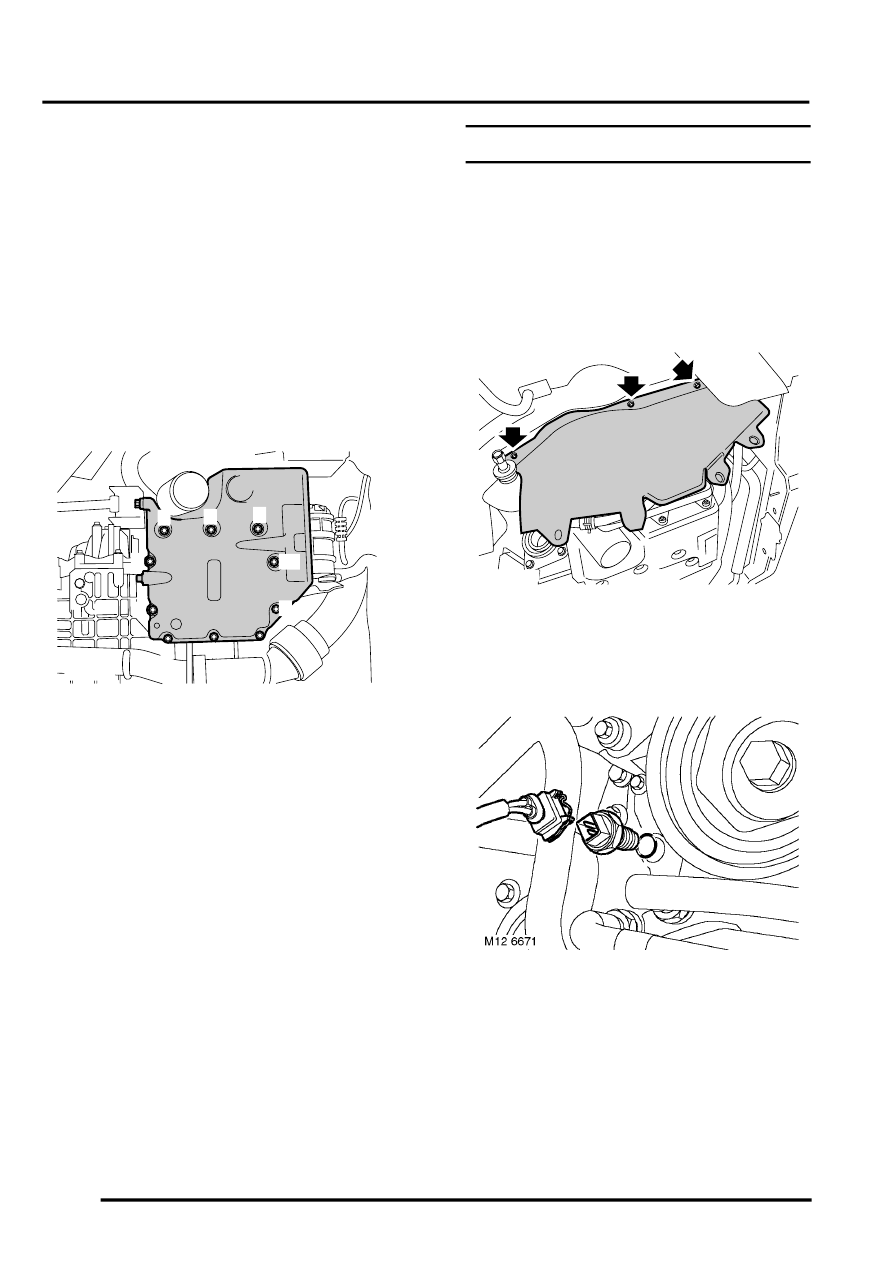 M12 6671