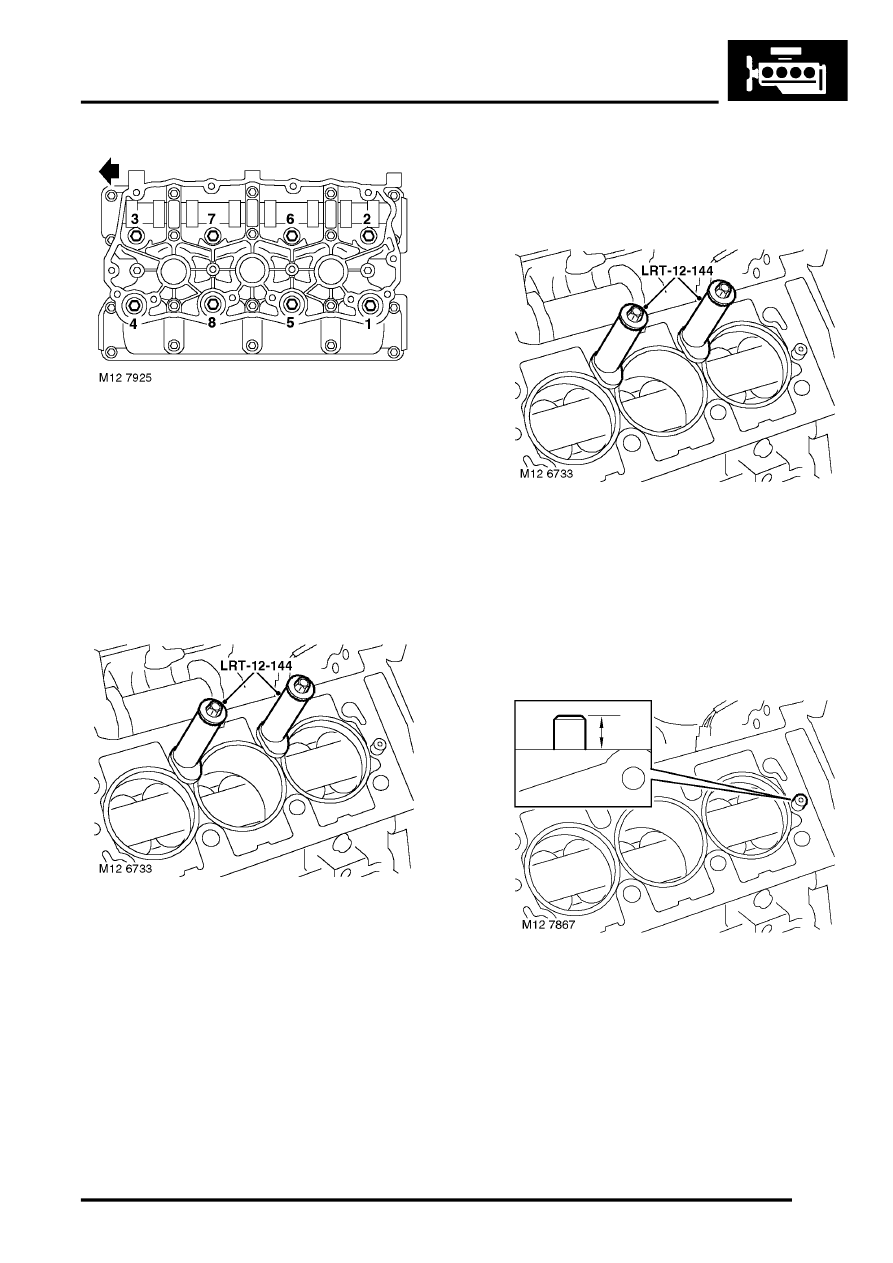 3 7 6 2
4 8 5 1
M12 7925

LRT-12-144
M12 6733

LRT-12-144
M12 6733

M12 7867