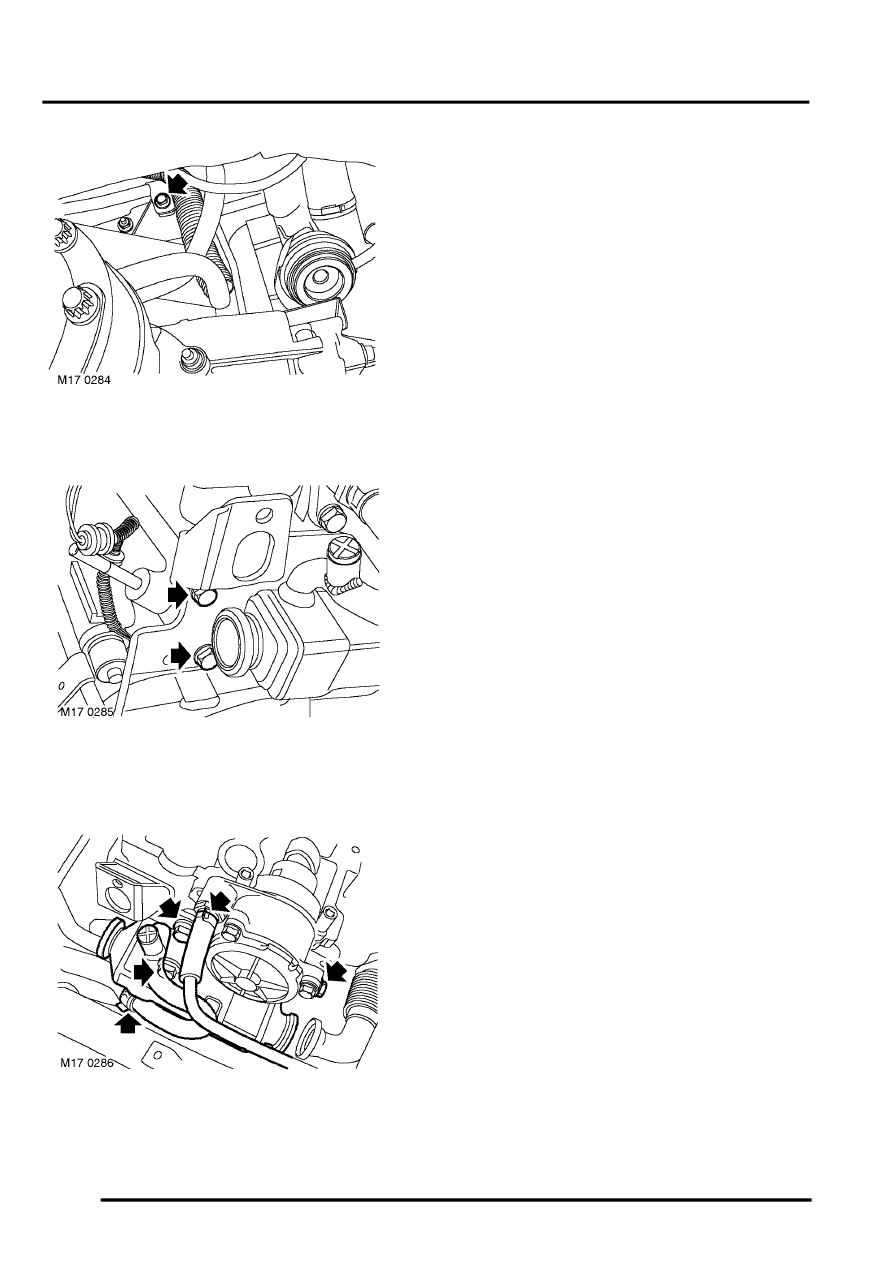 M17 0284

M17 0285

M17 0286