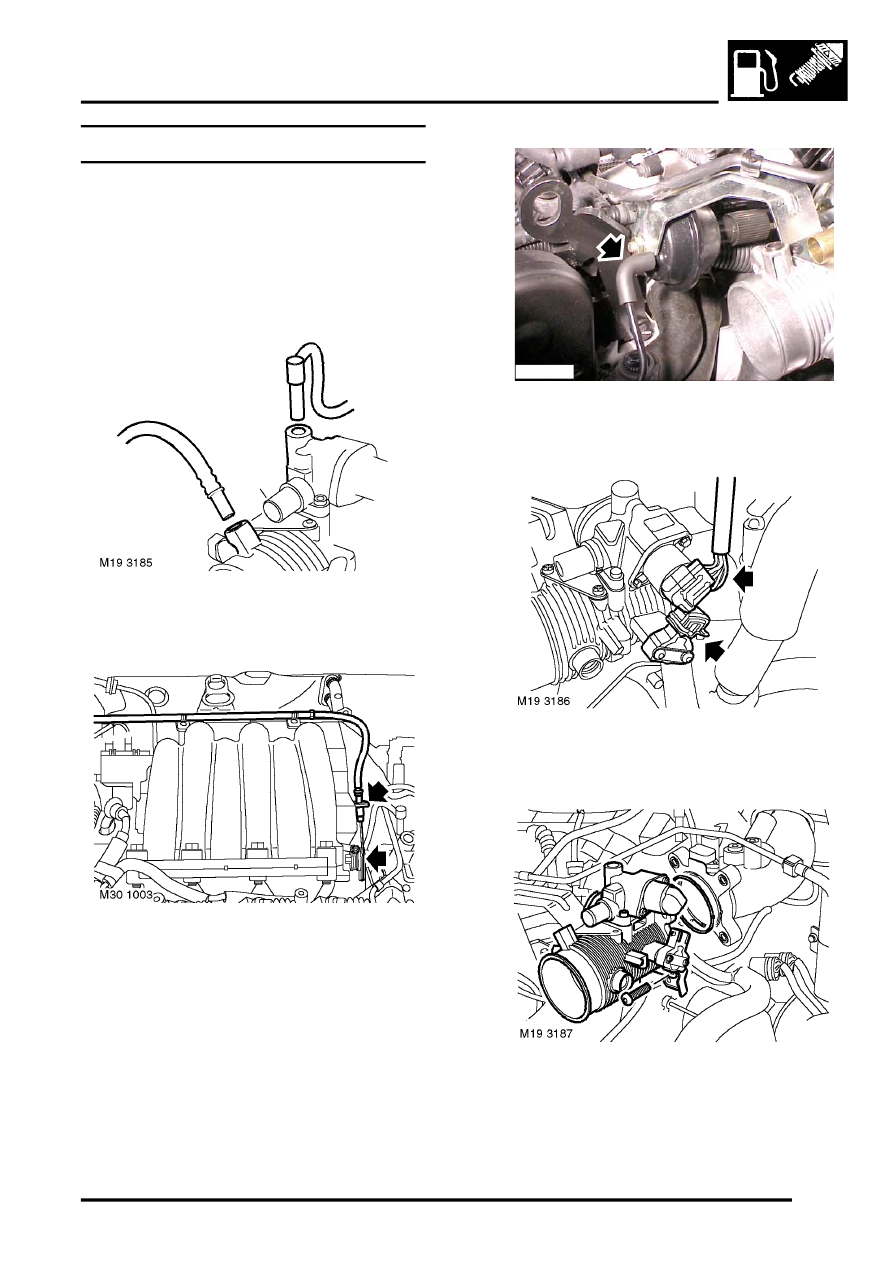 M19 3185

M30 1003

M19 3186

M19 3187