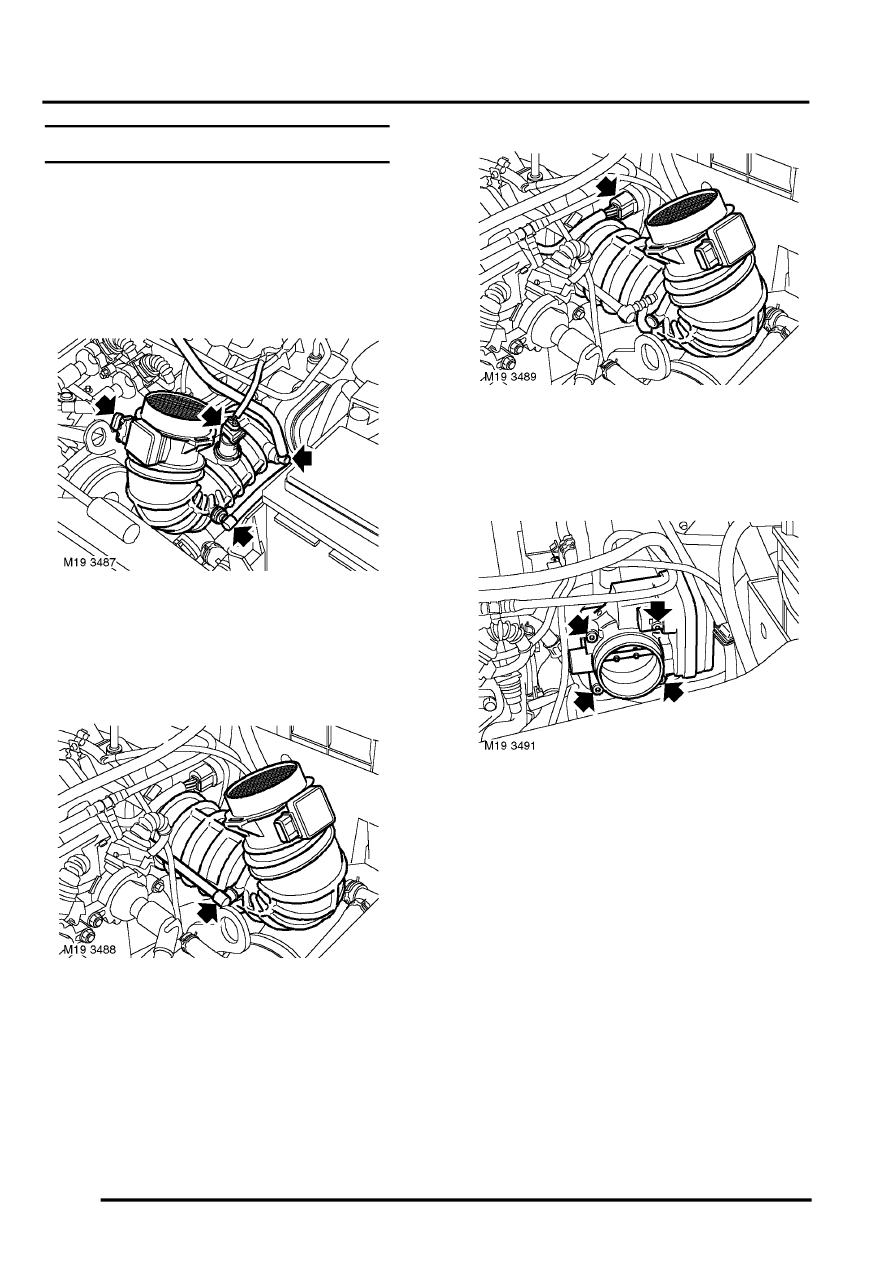 M19 3487

M19 3488

M19 3489

M19 3491