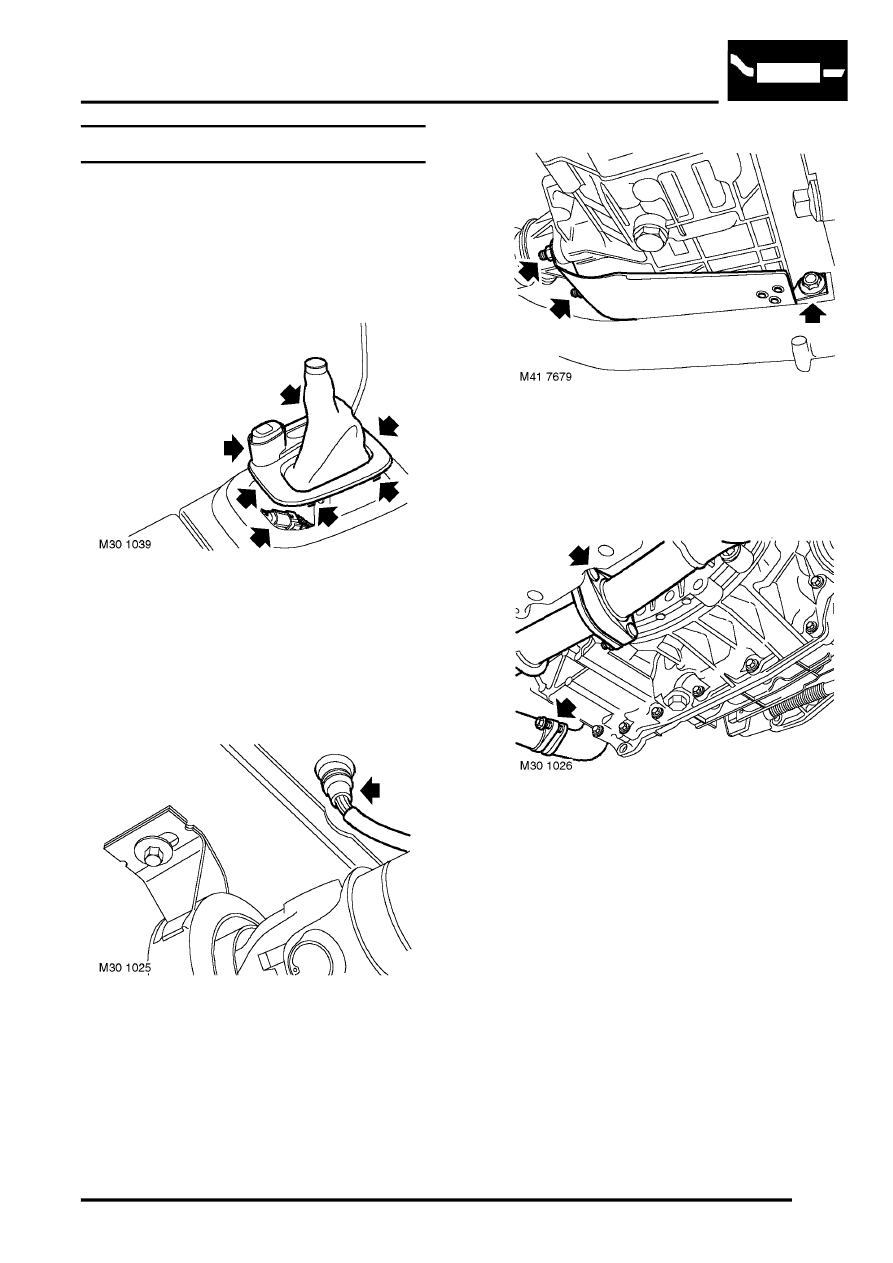 M30 1039

M30 1025

M41 7679

M30 1026