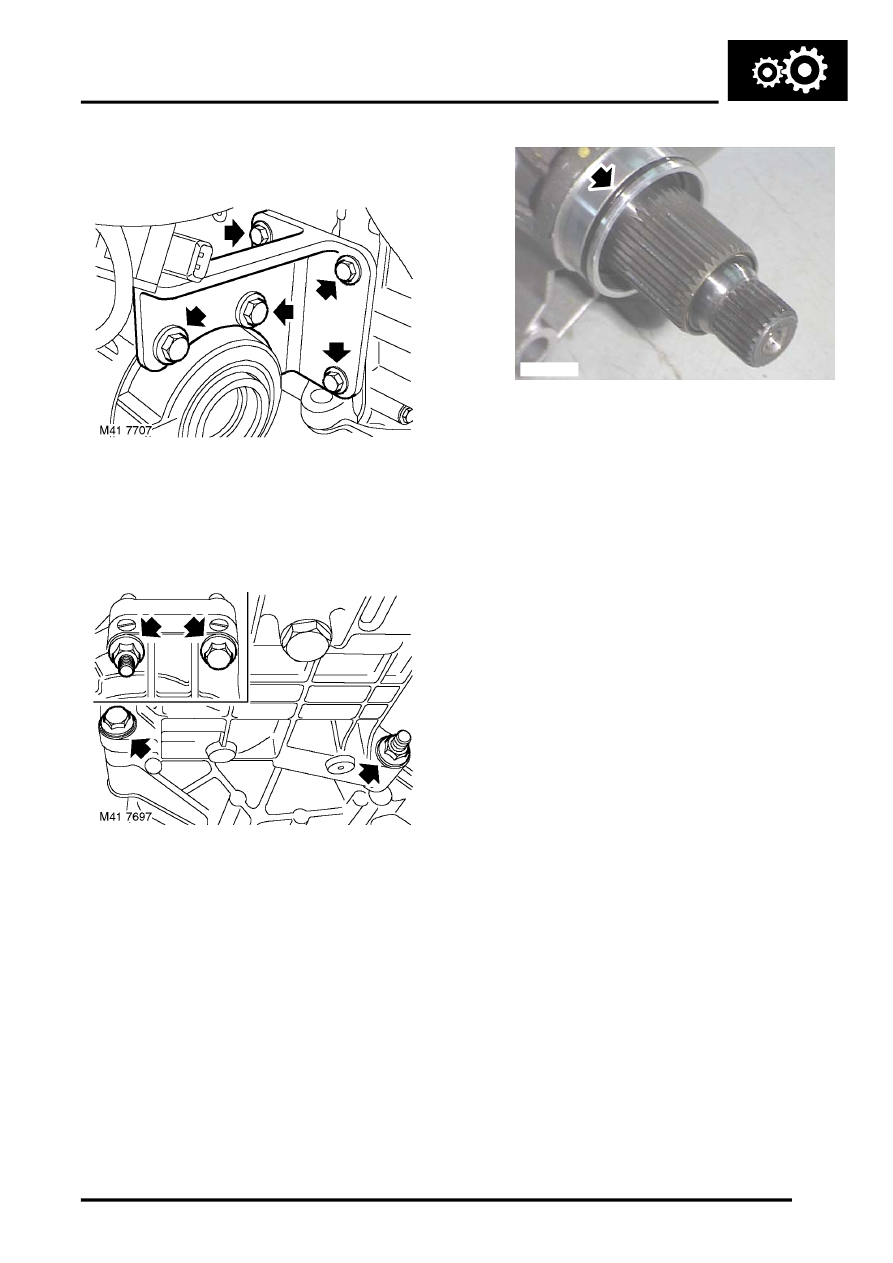 M41 7707

M41 7697