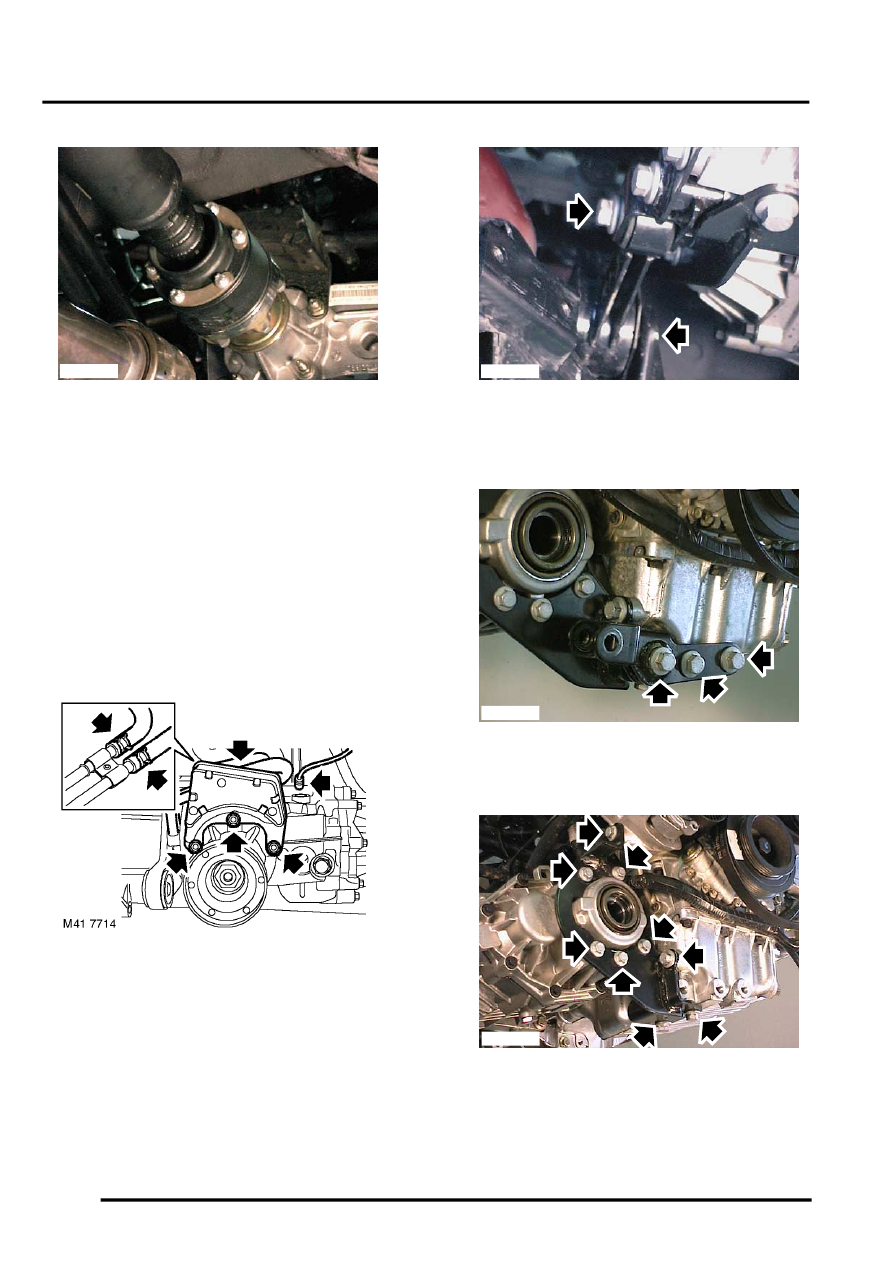 M41 7714