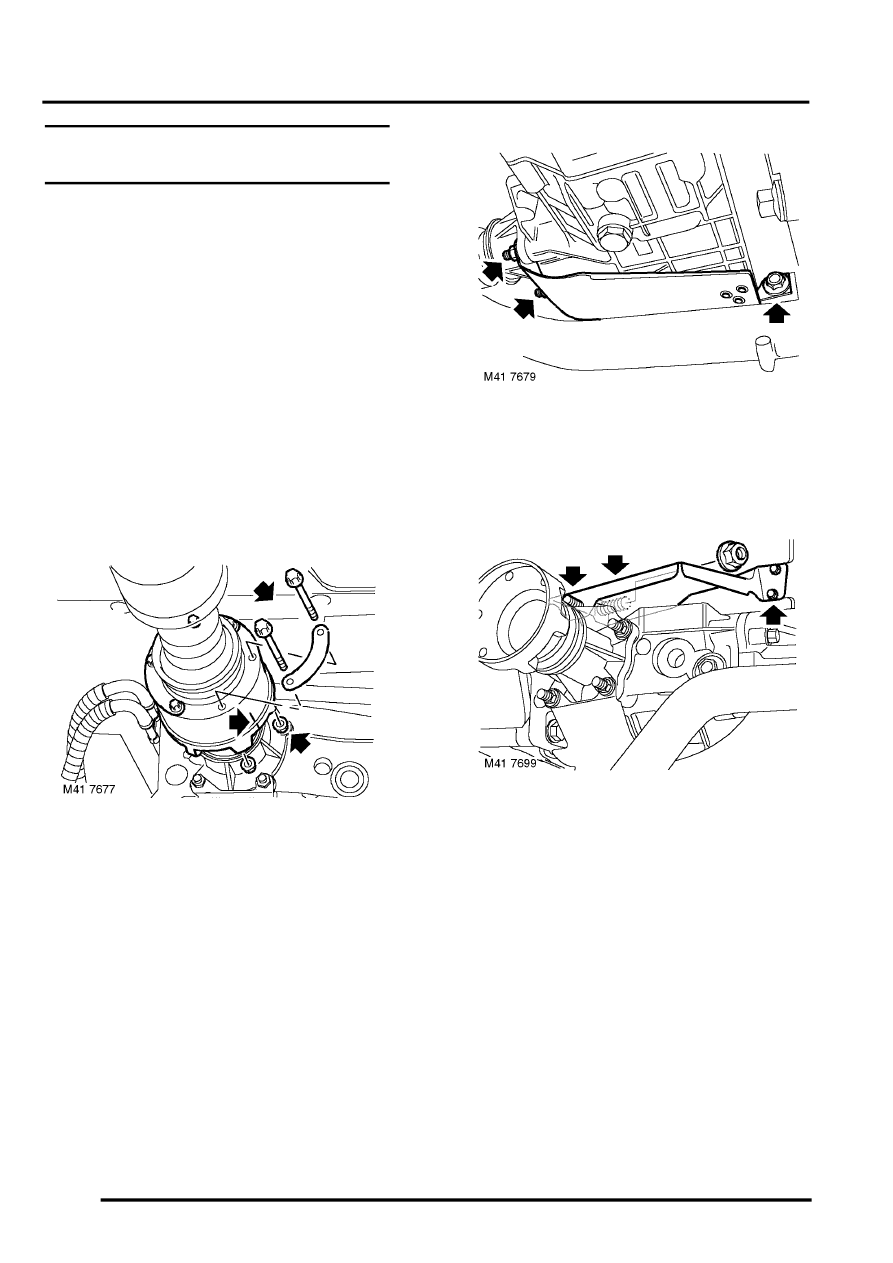 M41 7679

M41 7677

M41 7699