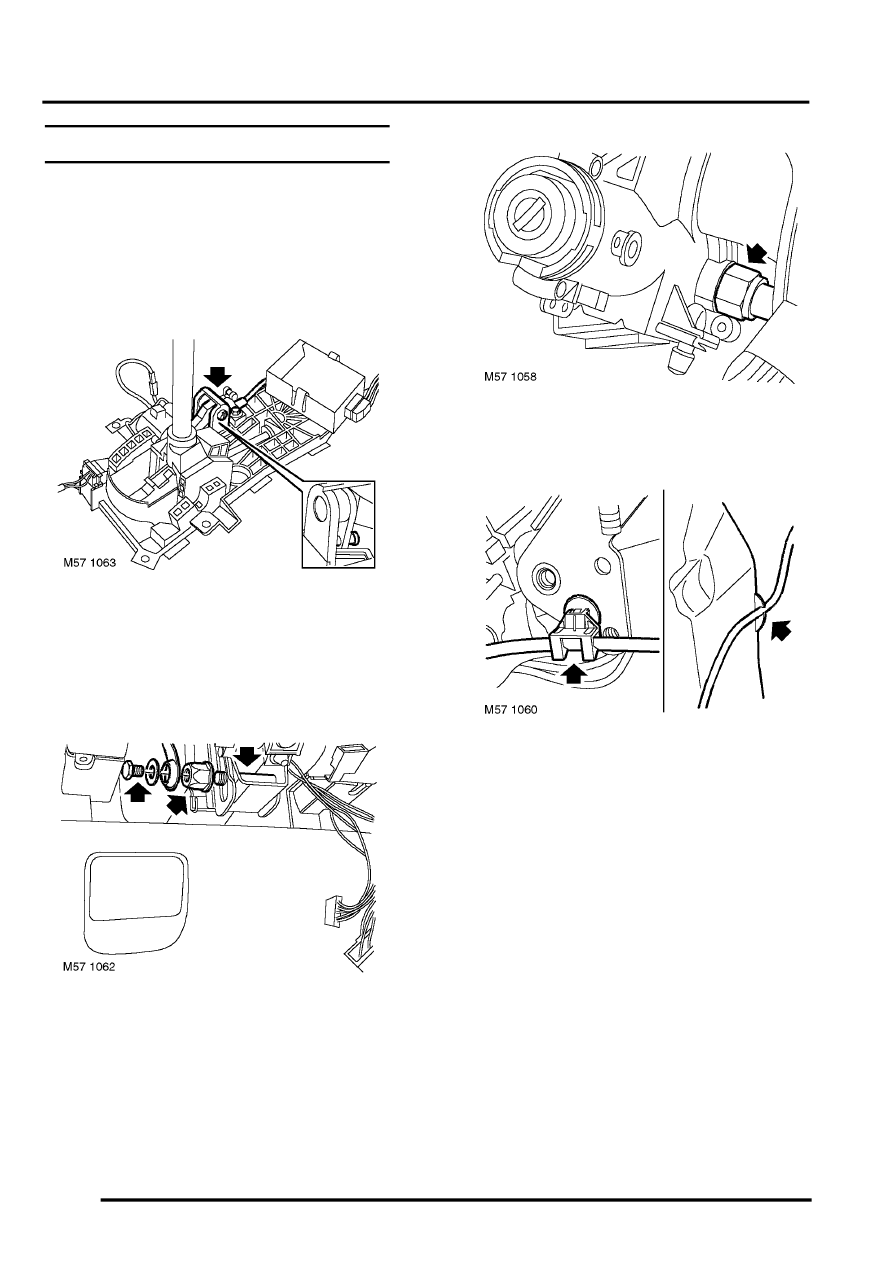 M57 1063

M57 1062

M57 1058

M57 1060