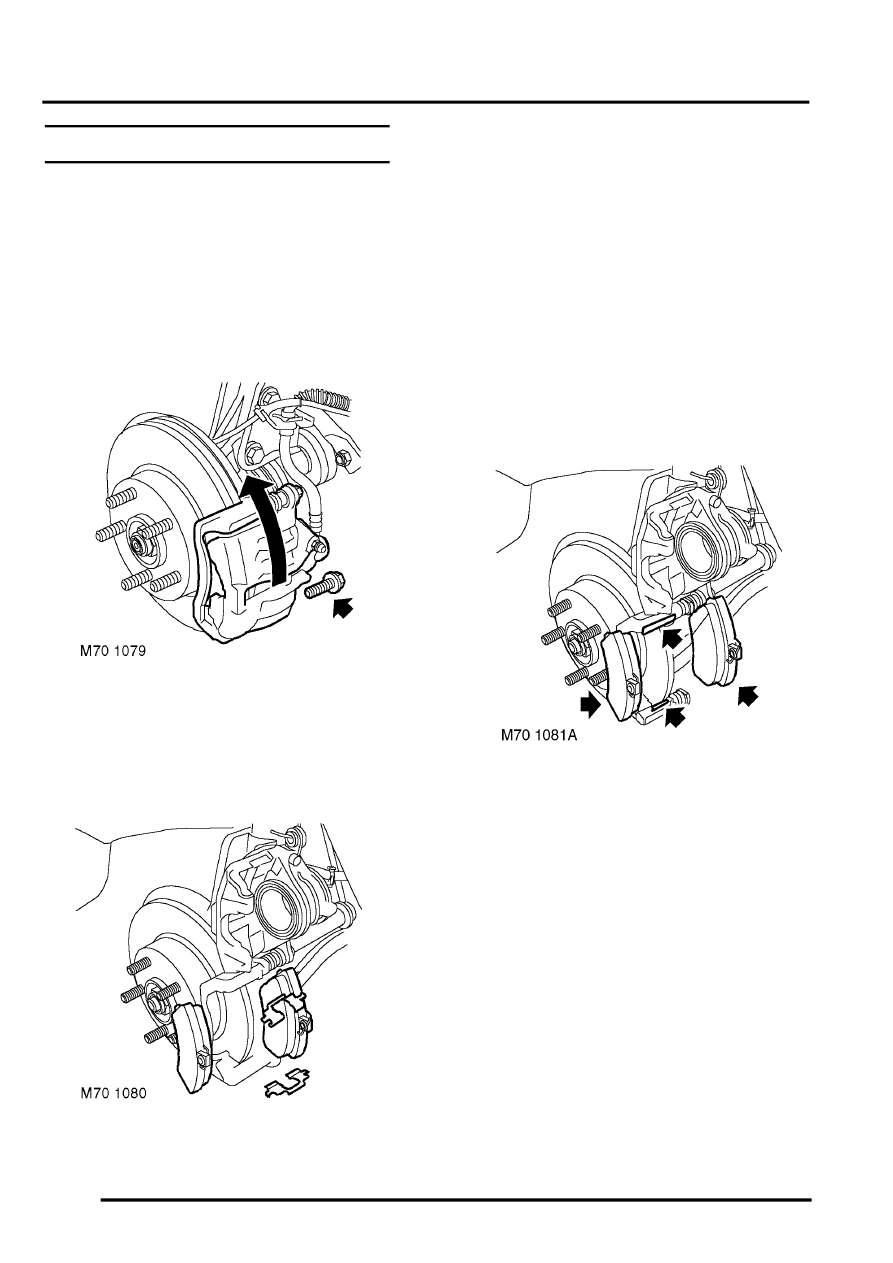 M70 1079

M70 1080

M70 1081A