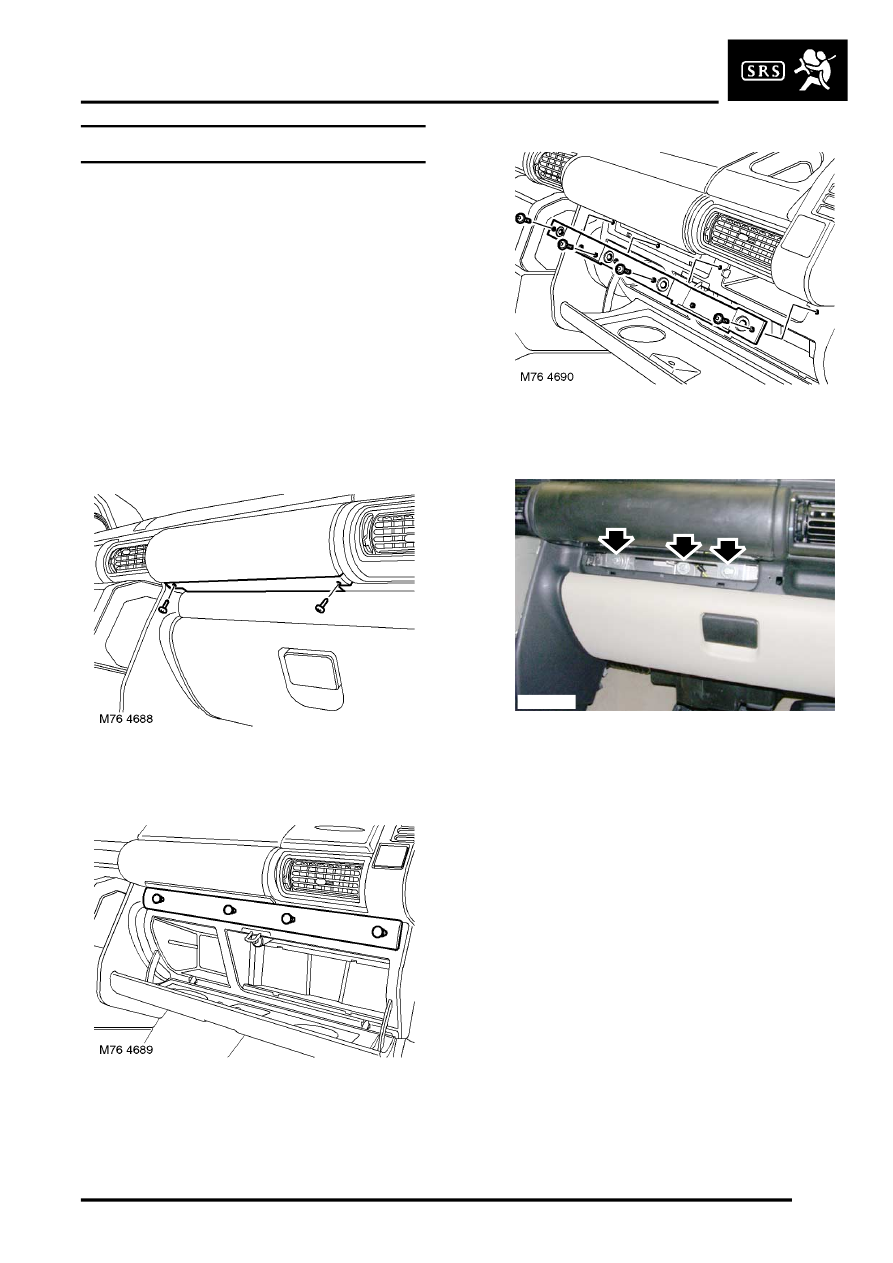 SRS

M76 4690

M76 4688

M76 4689