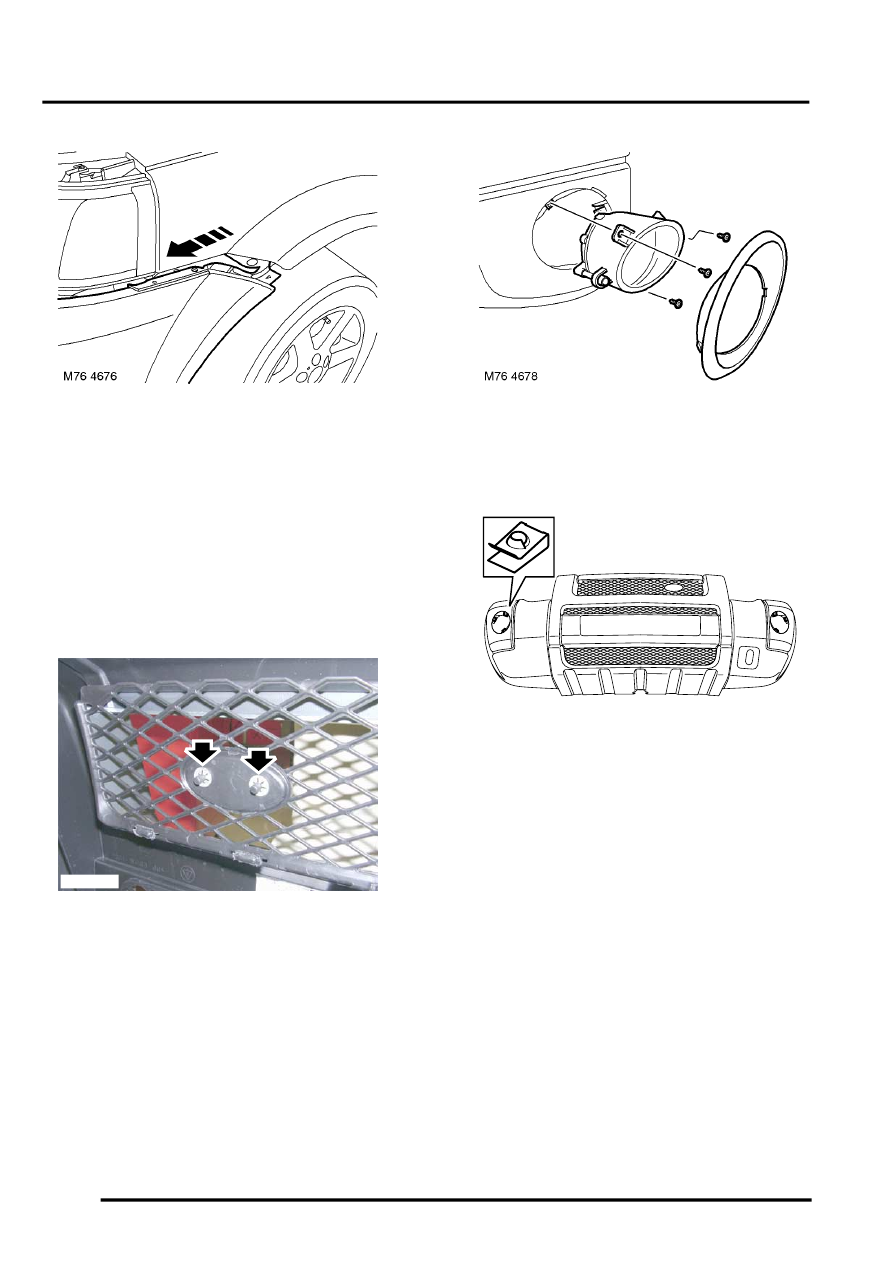 M76 4676

M76 4678