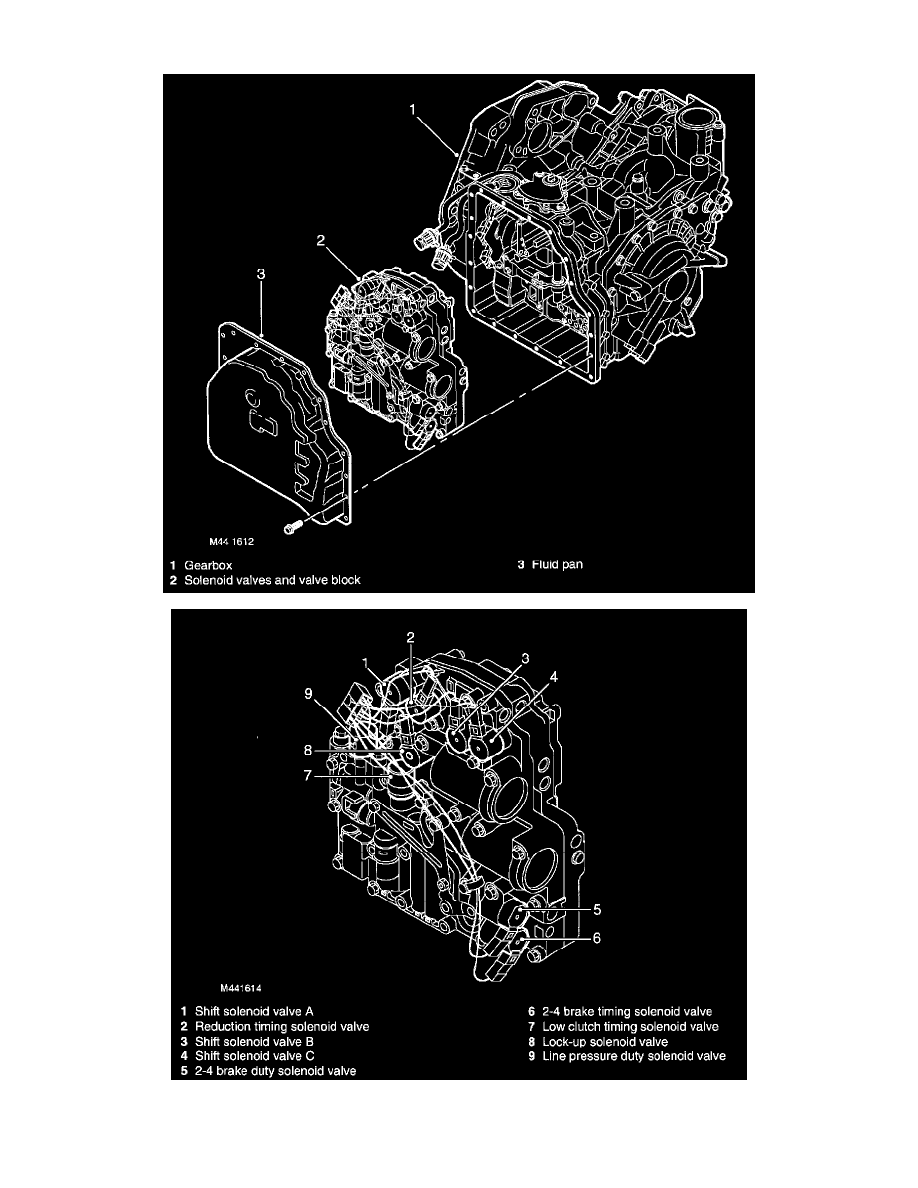 1

2

3

M44 1612

1 Gearbox
2 Solenoid valves and valve block

3 Fluid pan

2

1

3

4

9

8

7

5

6

M441614

1 Shift solenoid valve A
2 Reduction timing solenoid valve
3 Shift solenoid valve B
4 Shift solenoid valve C
5 2-4 brake duty solenoid valve

6 2-4 brake timing solenoid valve
7 Low clutch timing solenoid valve
8 Lock-up solenoid valve
9 Line pressure duty solenoid valve