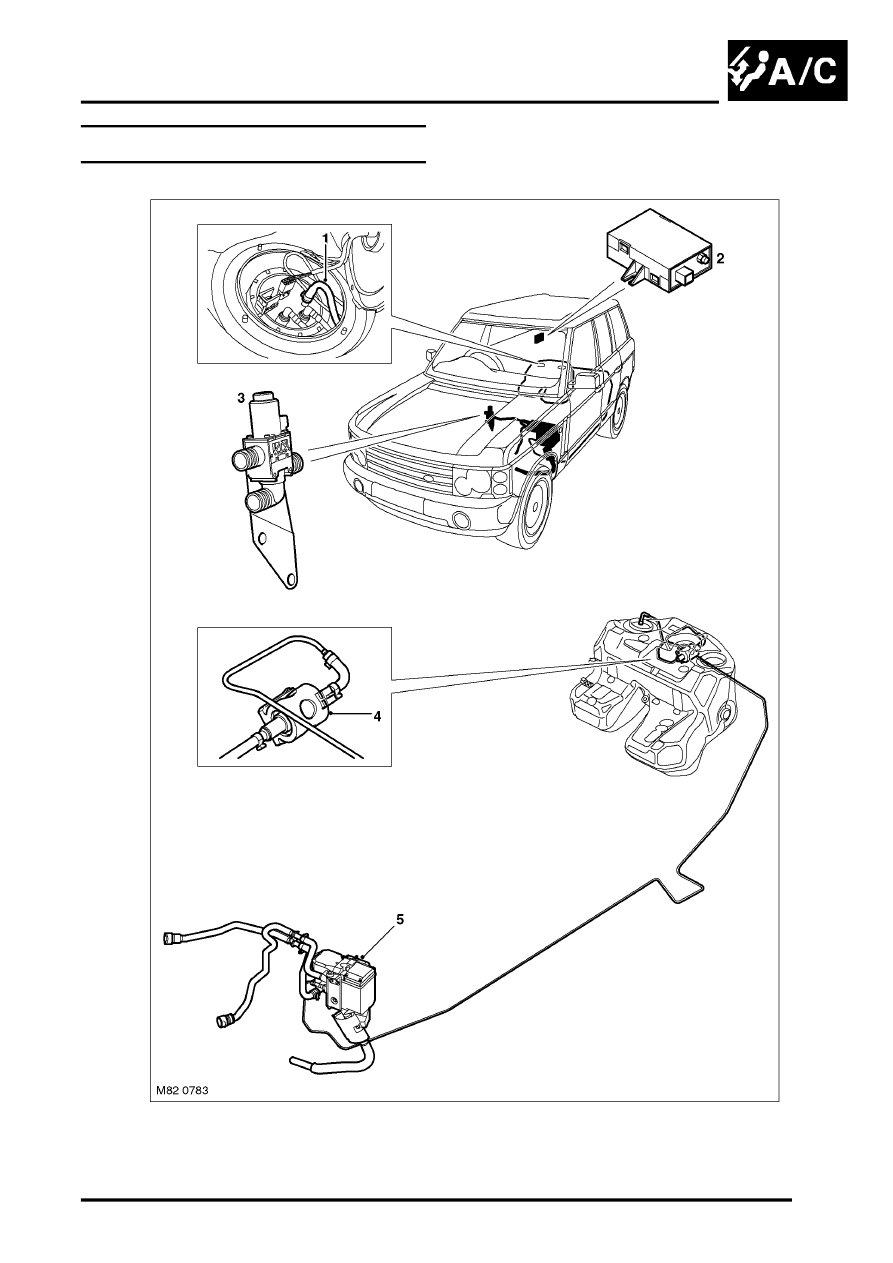 A/C

1

2

3

4

5

M82 0783