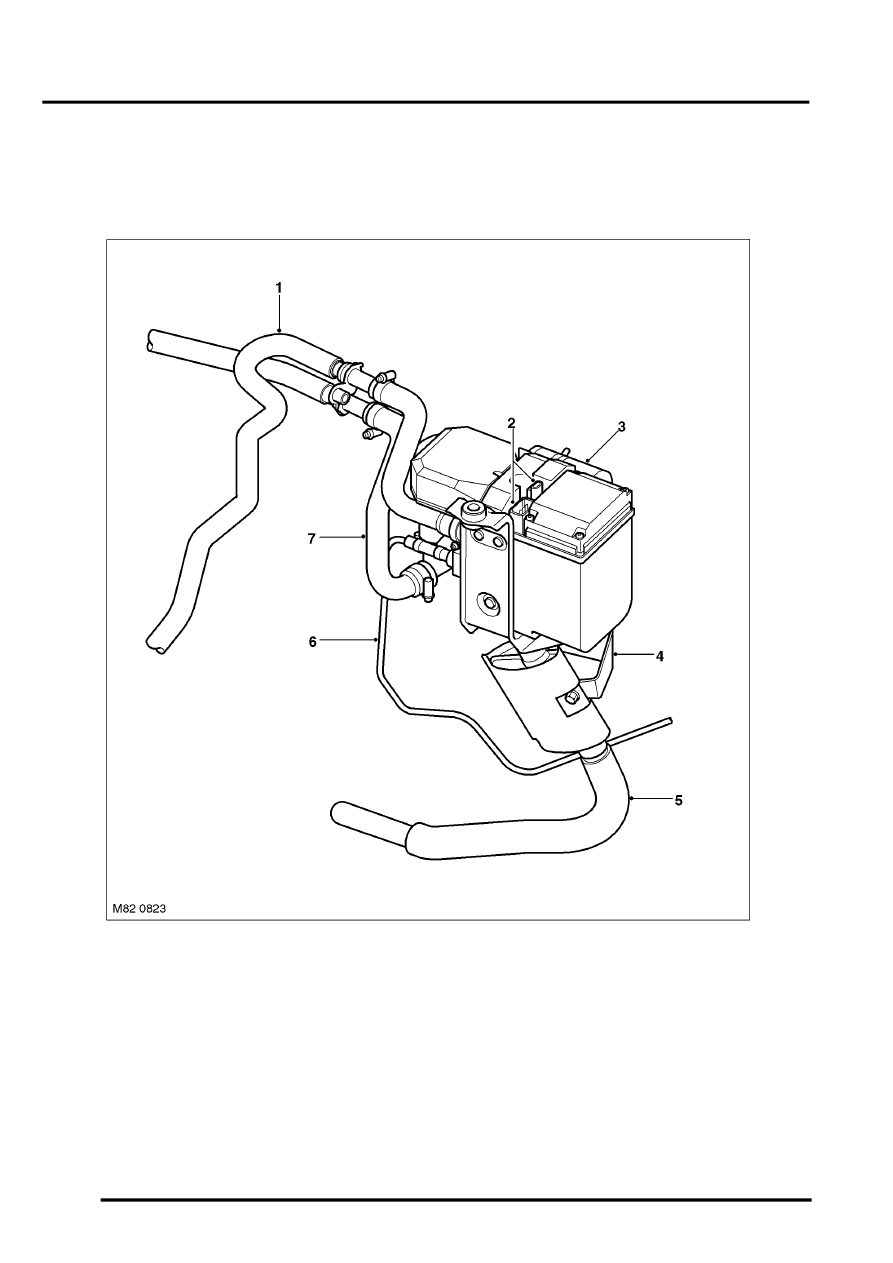 1

2

3

7

6

4

5

M82 0823