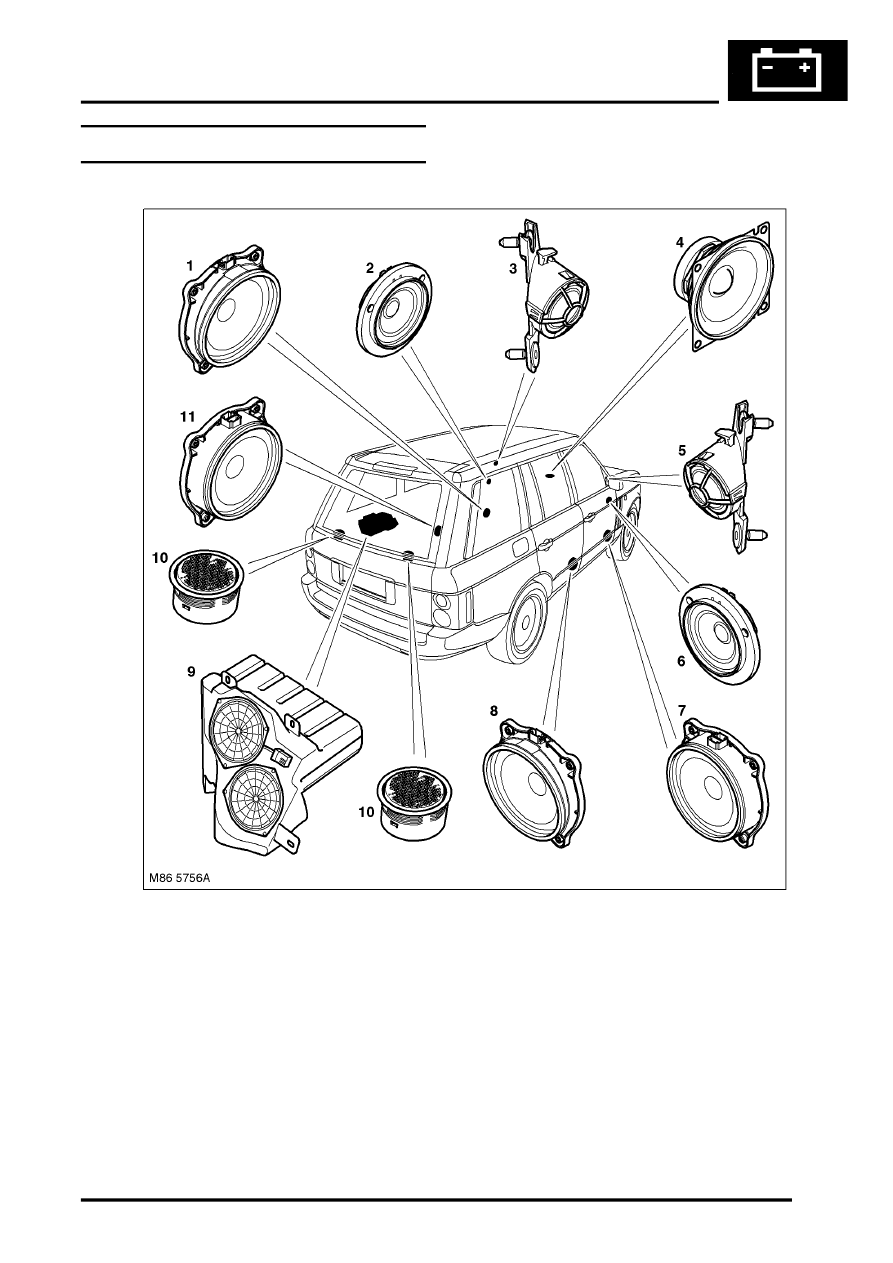 1

2

3

4

11

5

10

6

9

8

7

10

M86 5756A