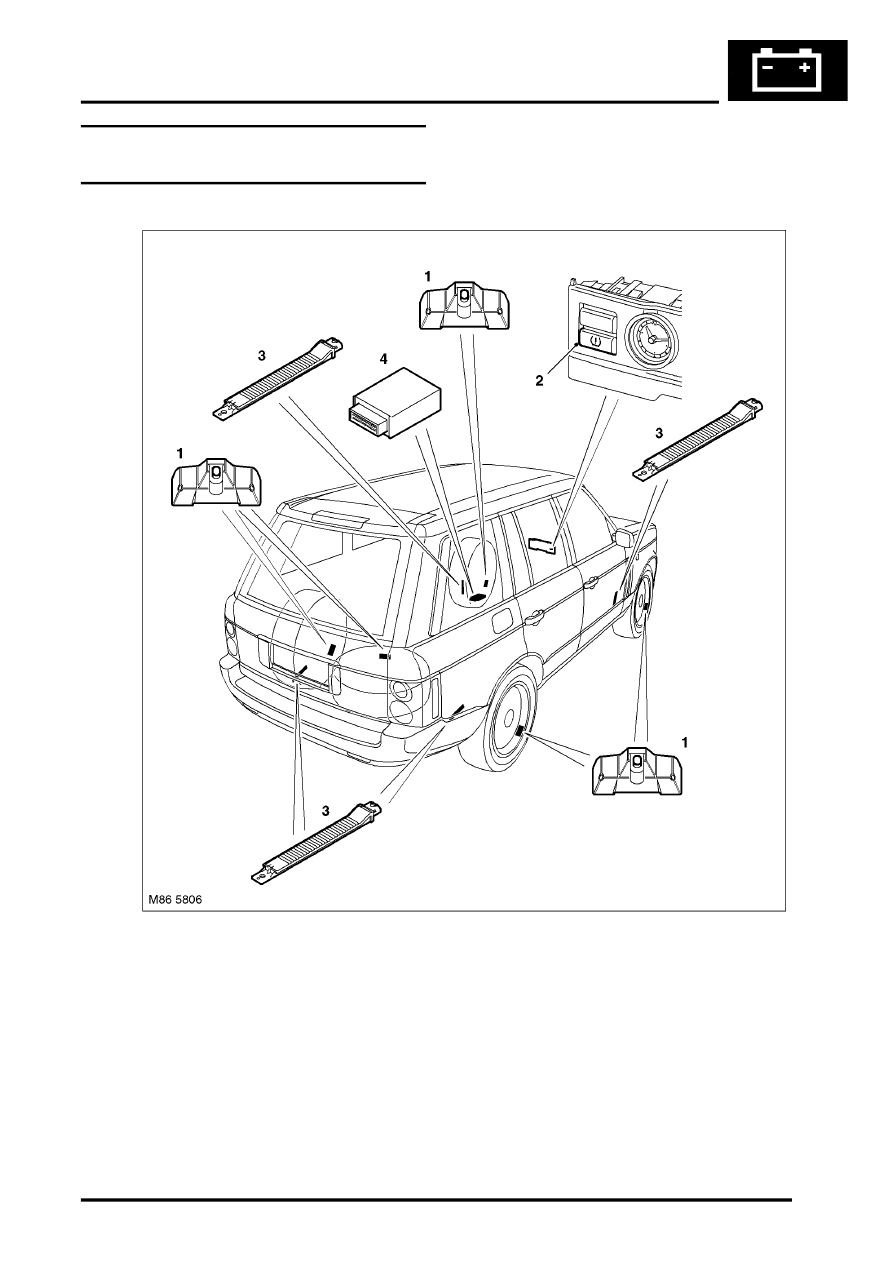 1
3
4
2
3
1
1
3
M86 5806