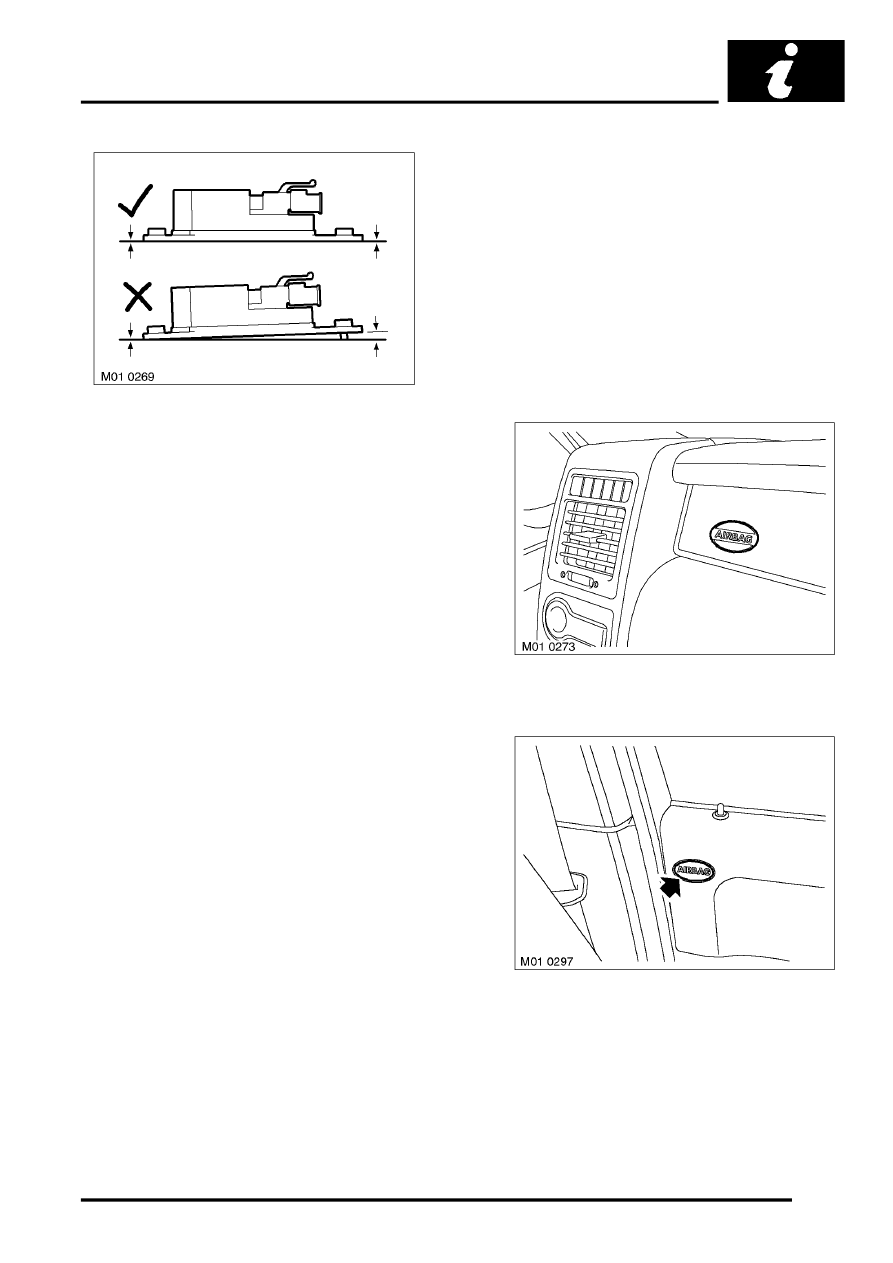 i

M01 0269

AIRBAG

M01 0273

AIRBAG

M01 0297