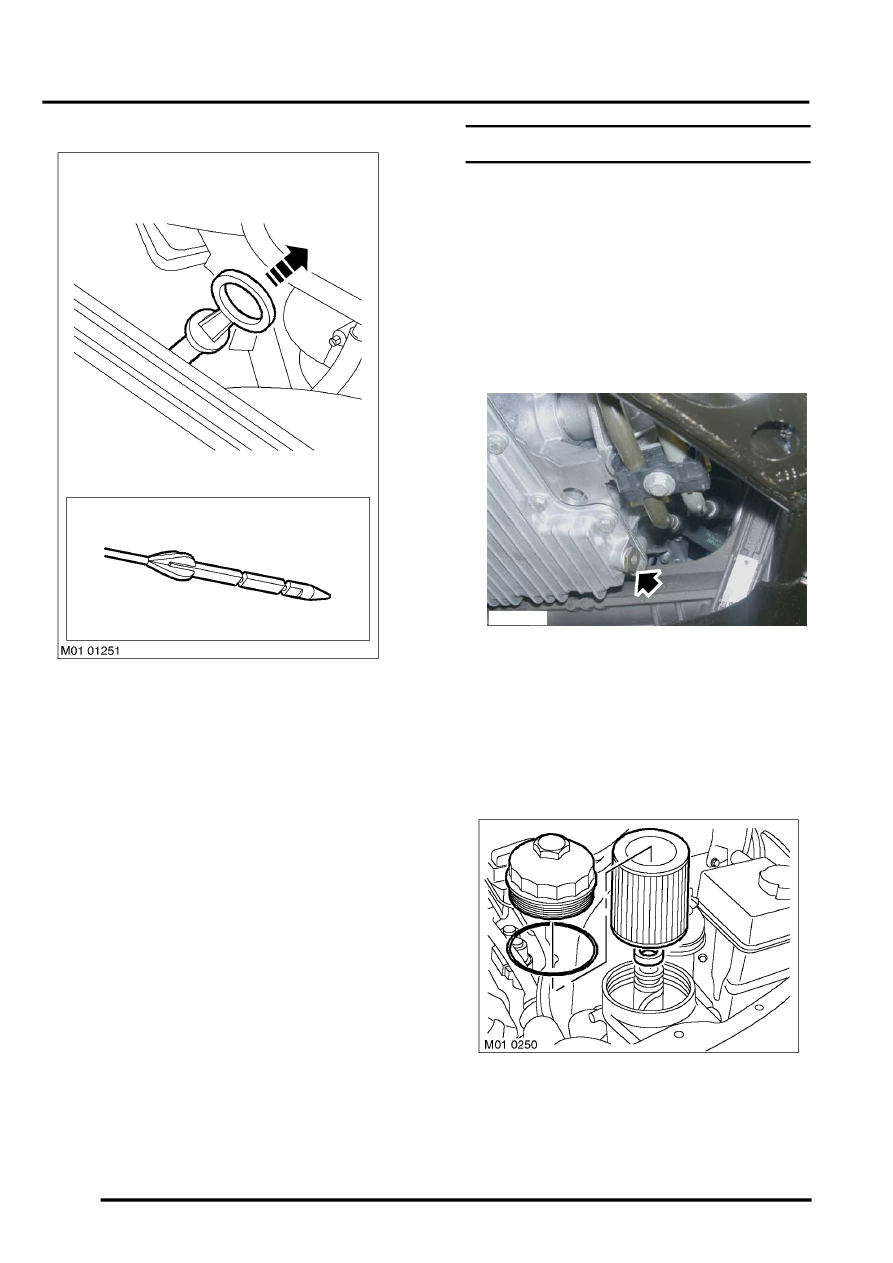 M01 01251

M01 0250