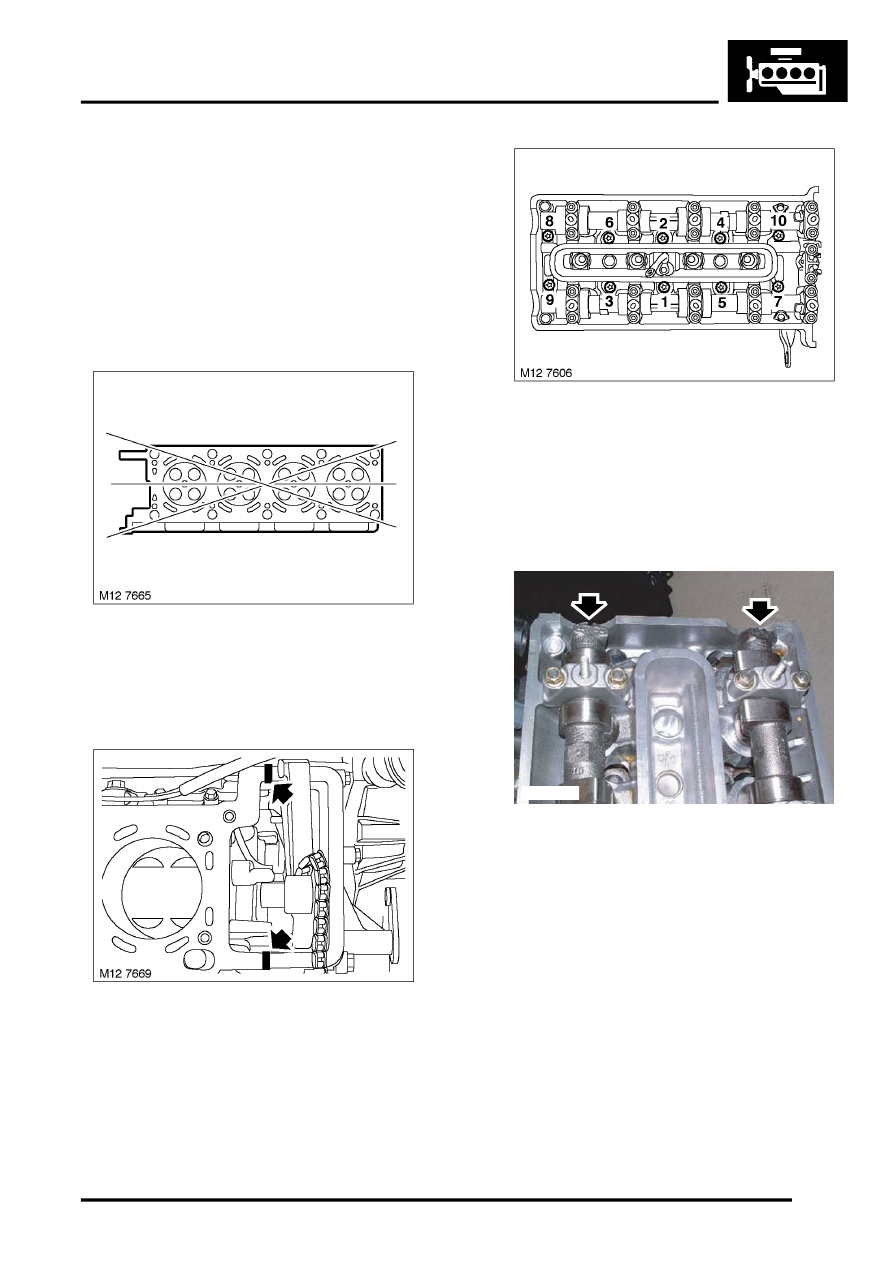 M12 7665

M12 7669

8
6
2
4
10
9
3
1
5
7
M12 7606