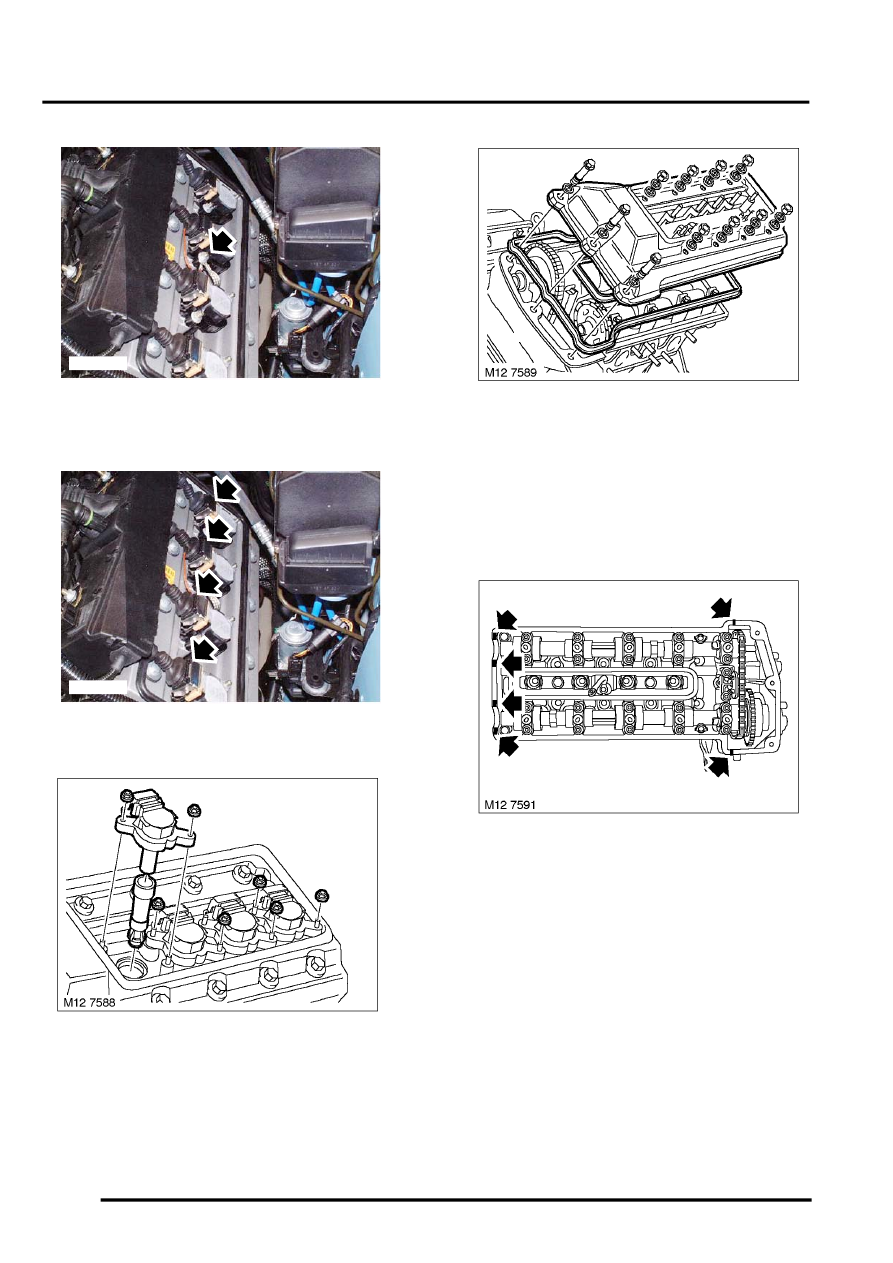 M12 7589

M12 7591

M12 7588