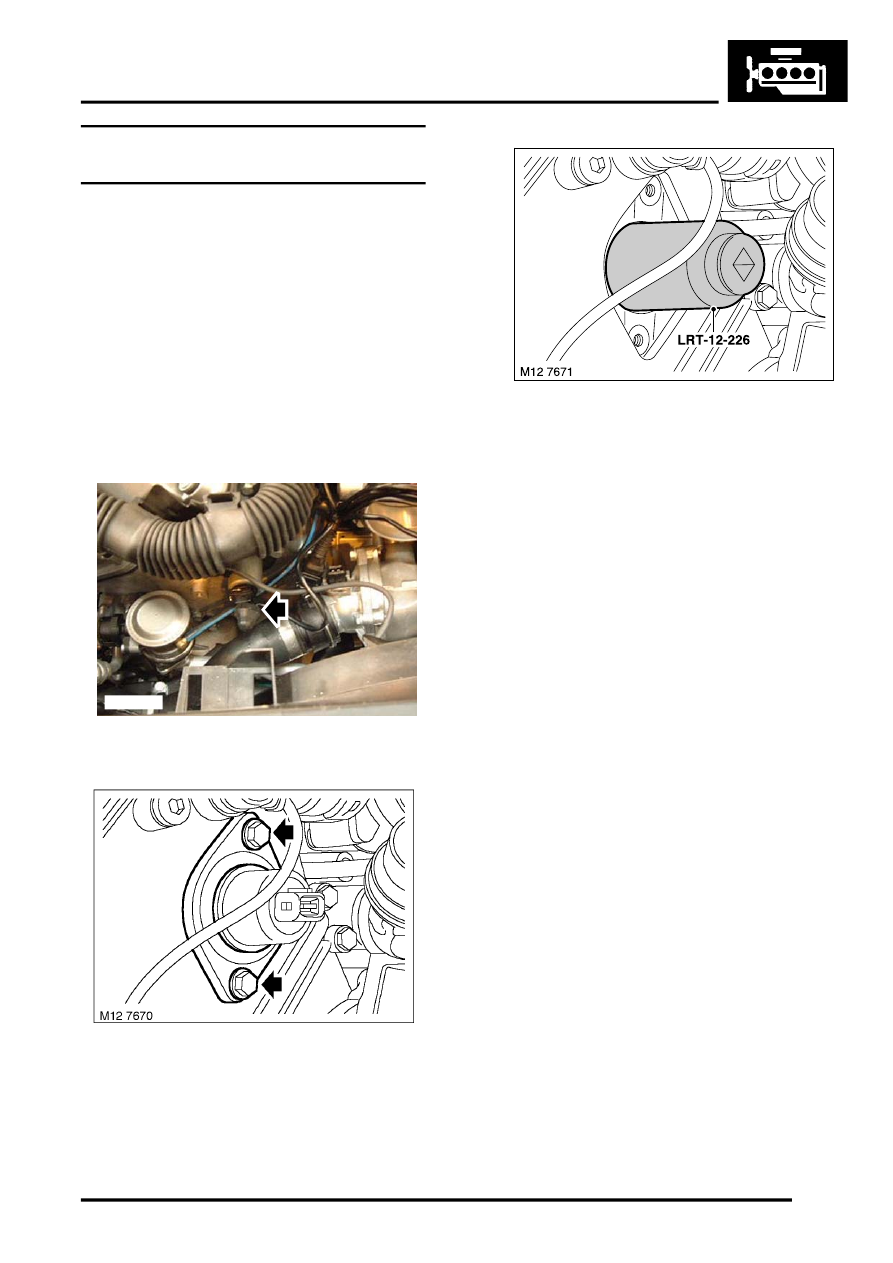 LRT-12-226

M12 7671

M12 7670