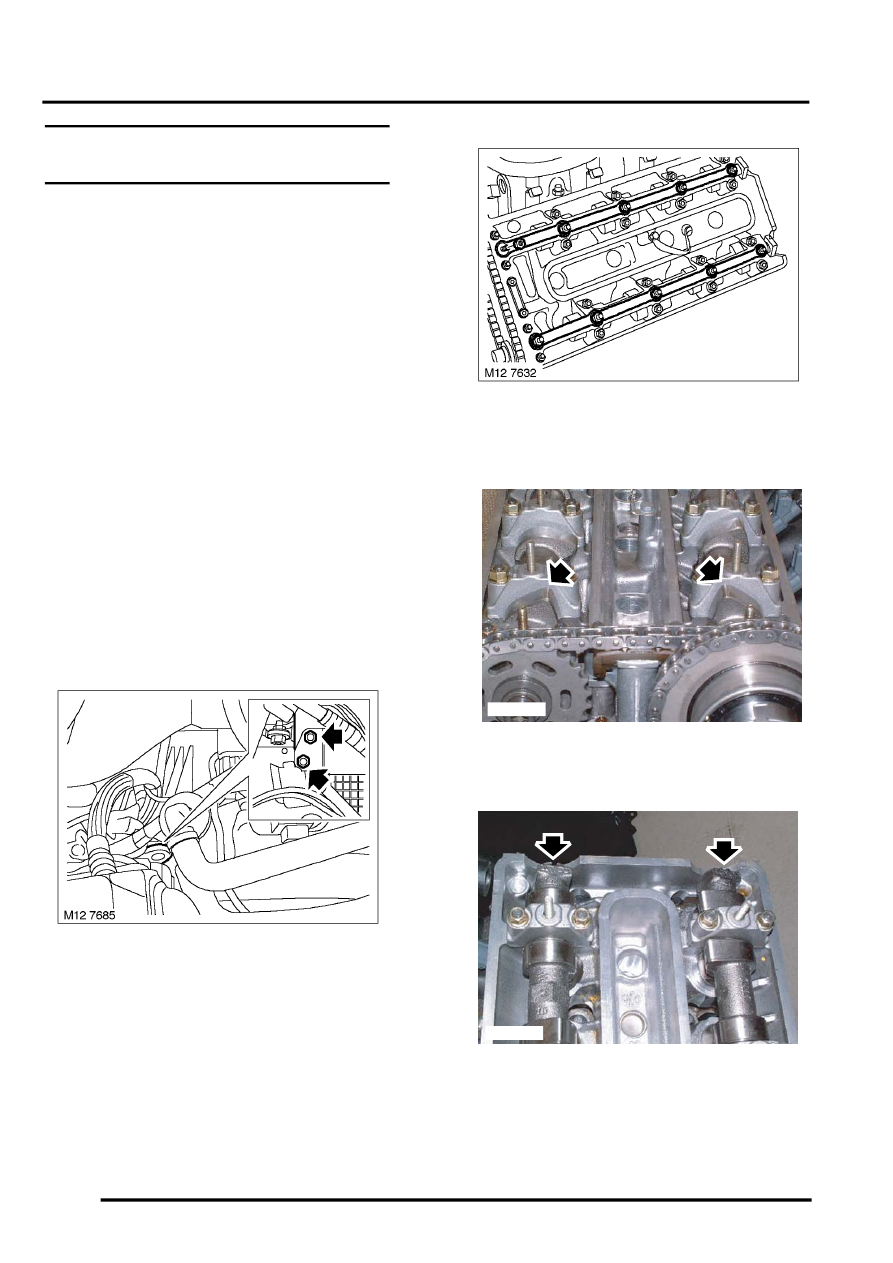 M12 7632

M12 7685