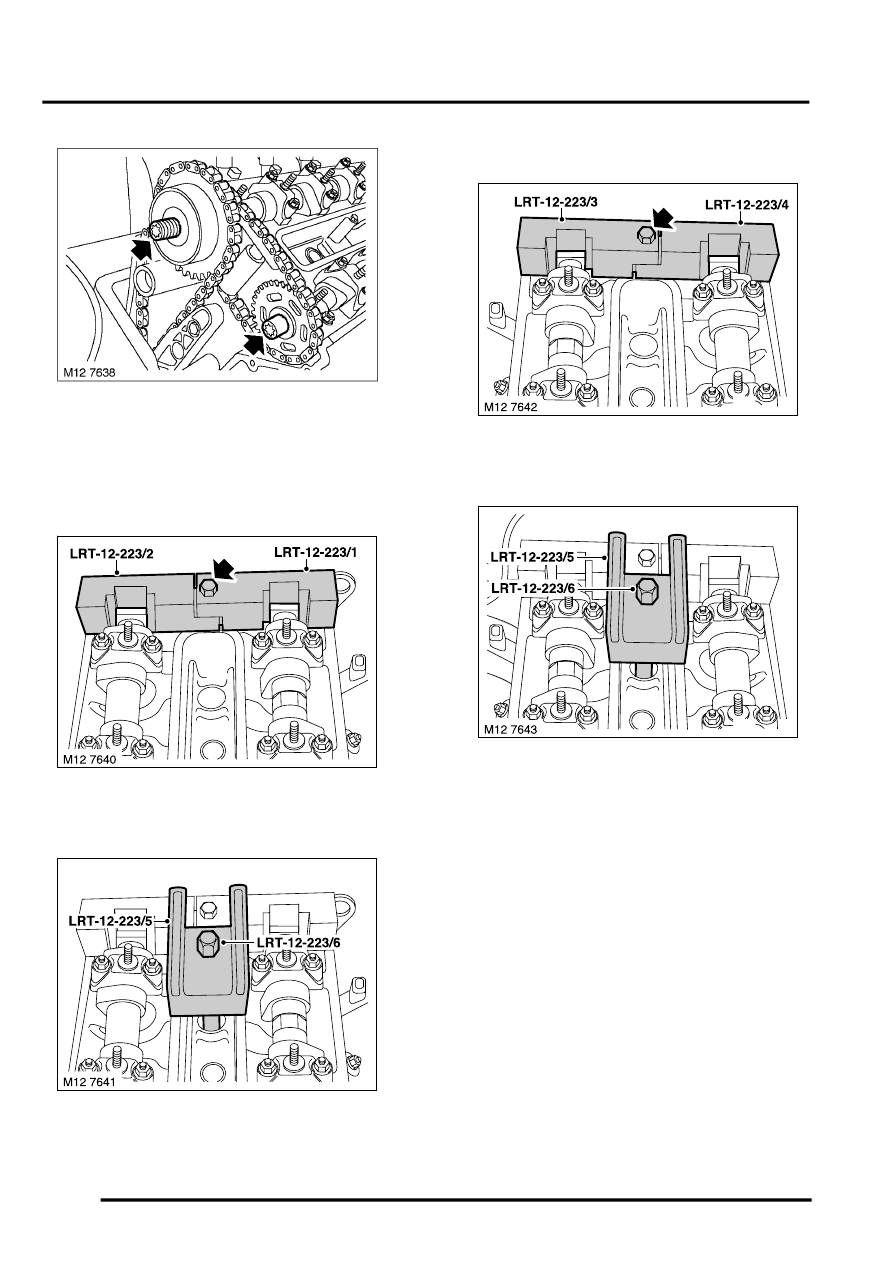 M12 7638

LRT-12-223/2
LRT-12-223/1
M12 7640

LRT-12-223/5
LRT-12-223/6
M12 7641

LRT-12-223/3
LRT-12-223/4
M12 7642

LRT-12-223/5
LRT-12-223/6
M12 7643