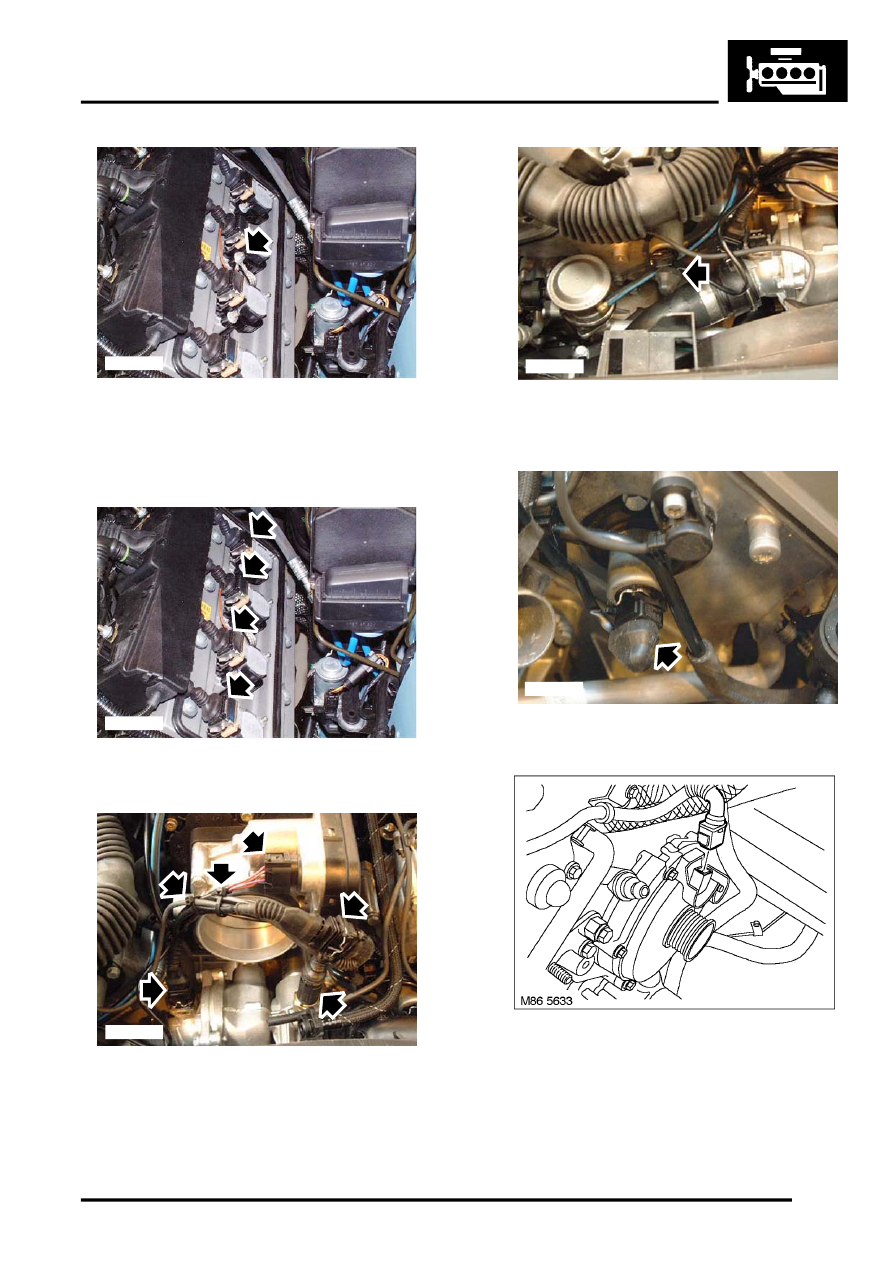 M86 5633