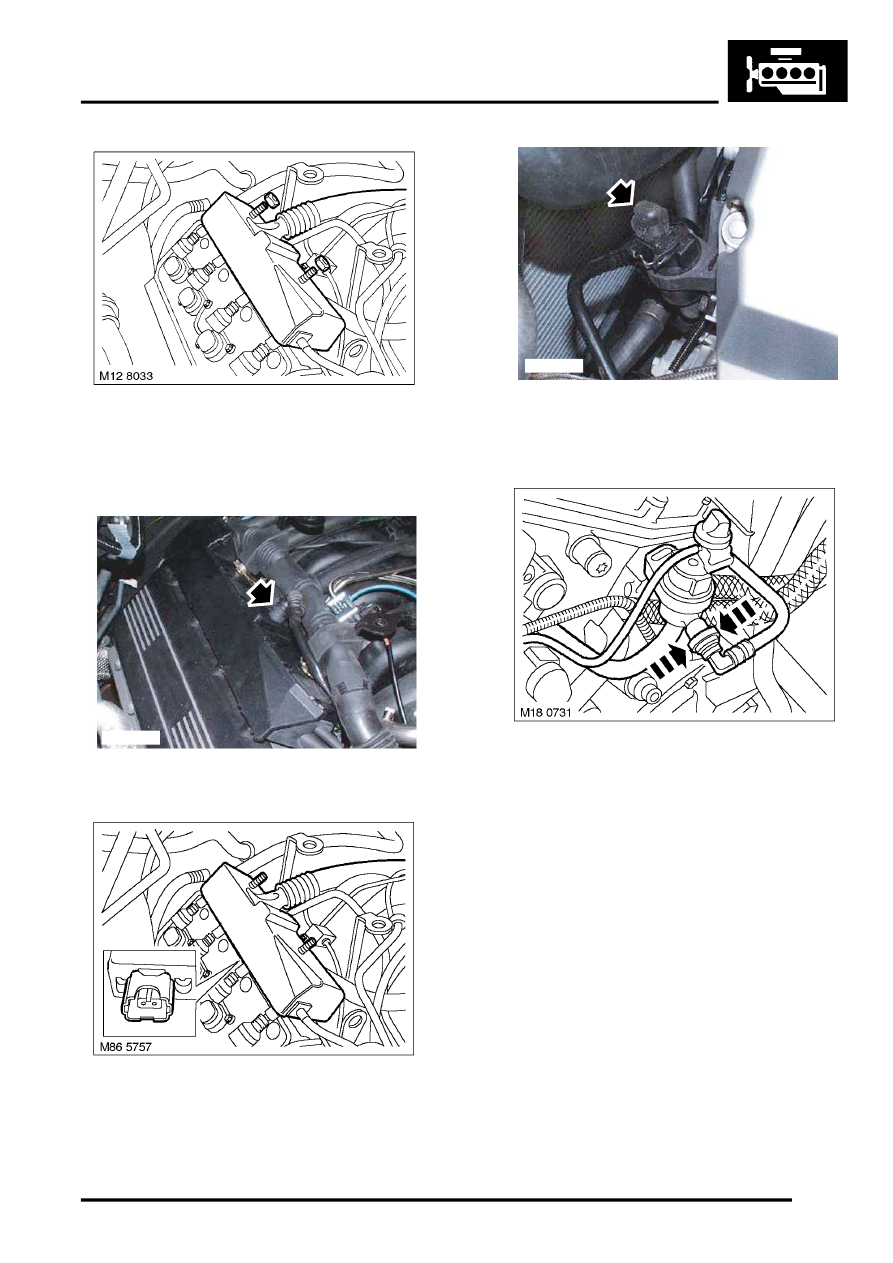 M12 8033

M86 5757

M18 0731