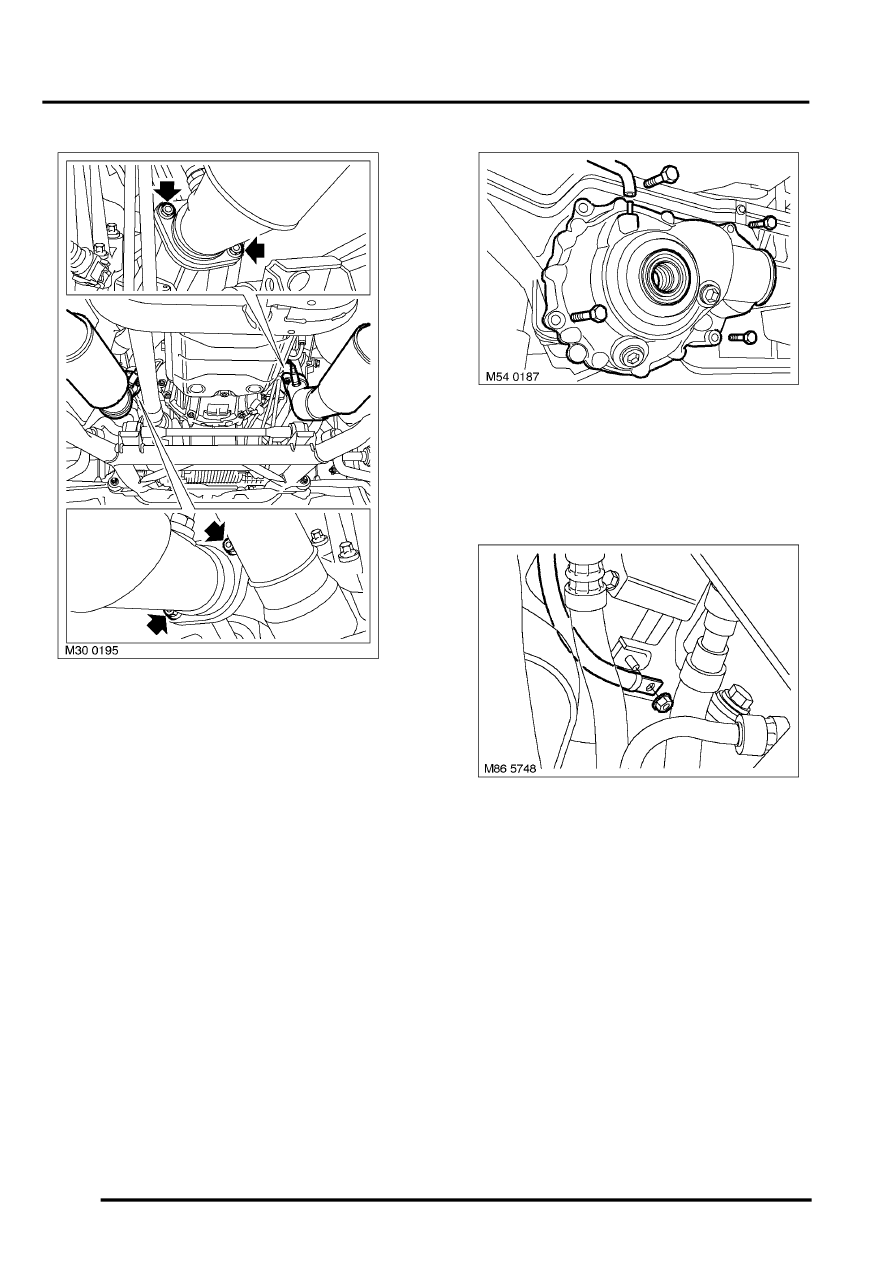 M30 0195

M54 0187

M86 5748