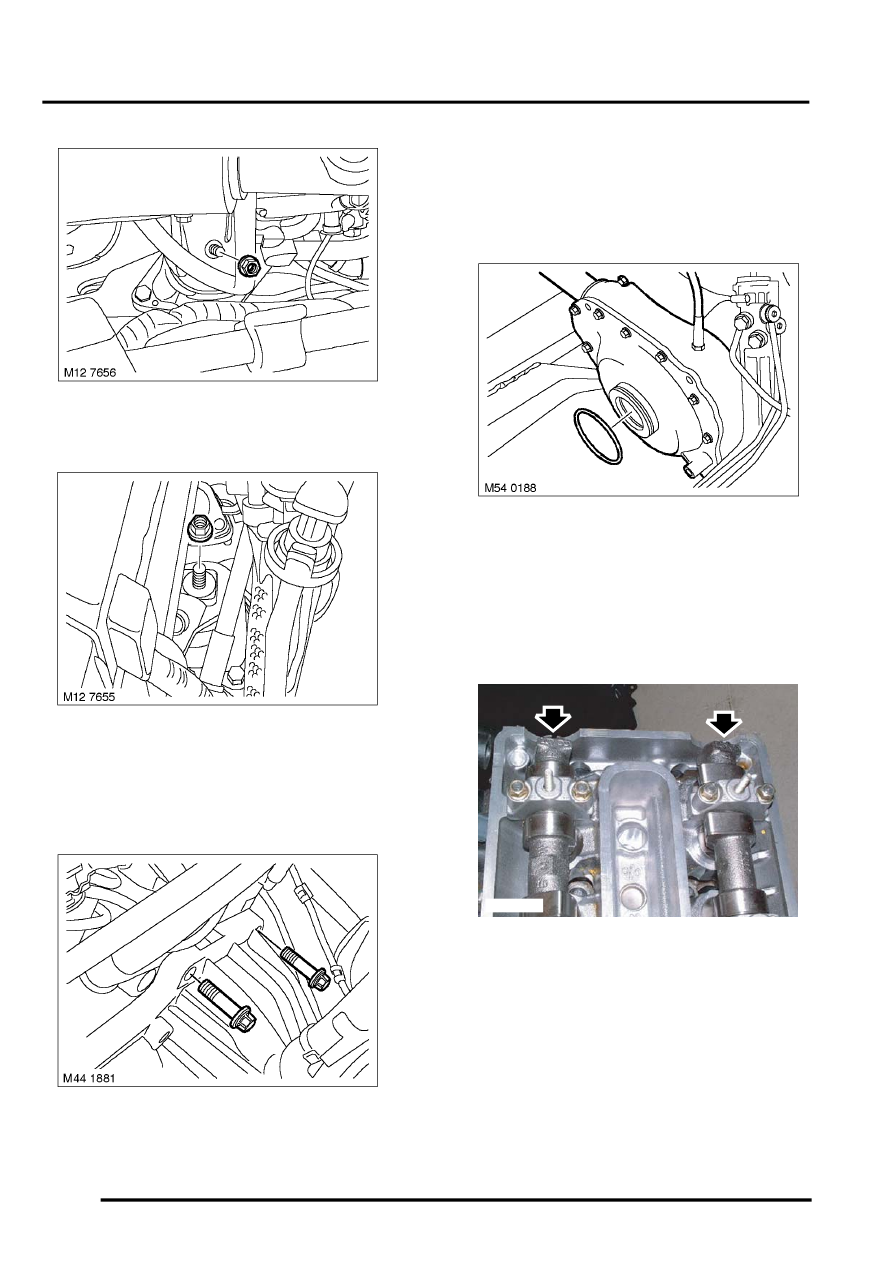 M12 7656

M12 7655

M44 1881

M54 0188