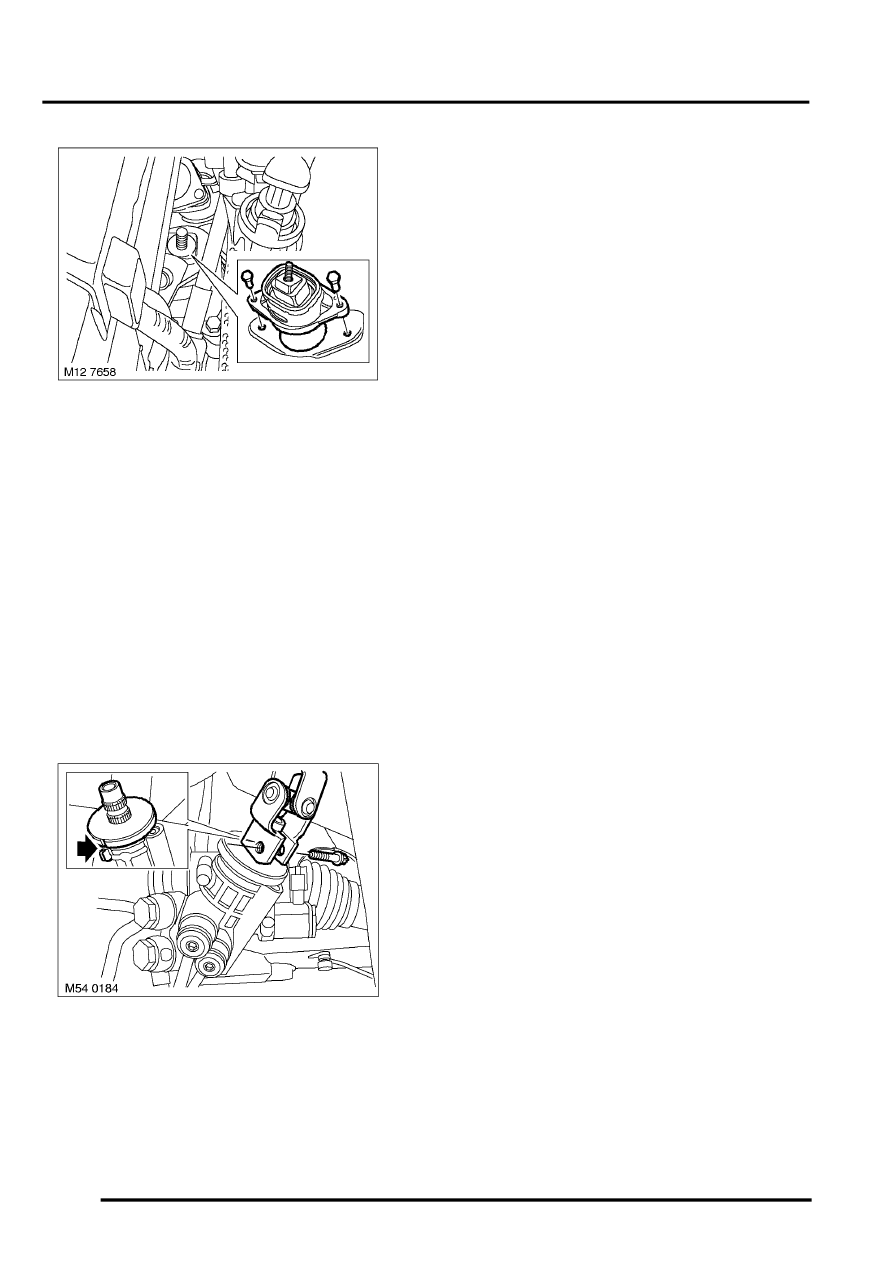 M12 7658

M54 0184