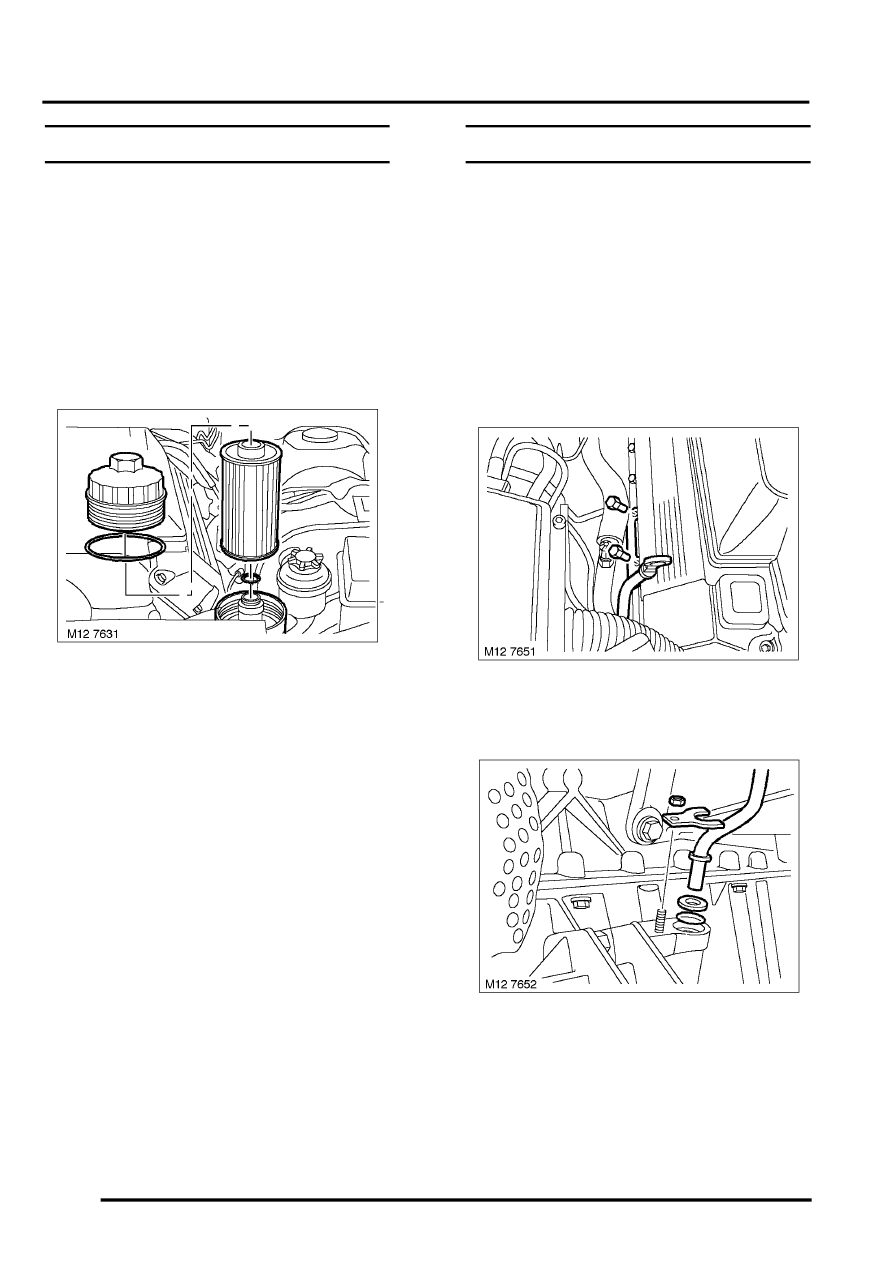 M12 7631

M12 7651

M12 7652