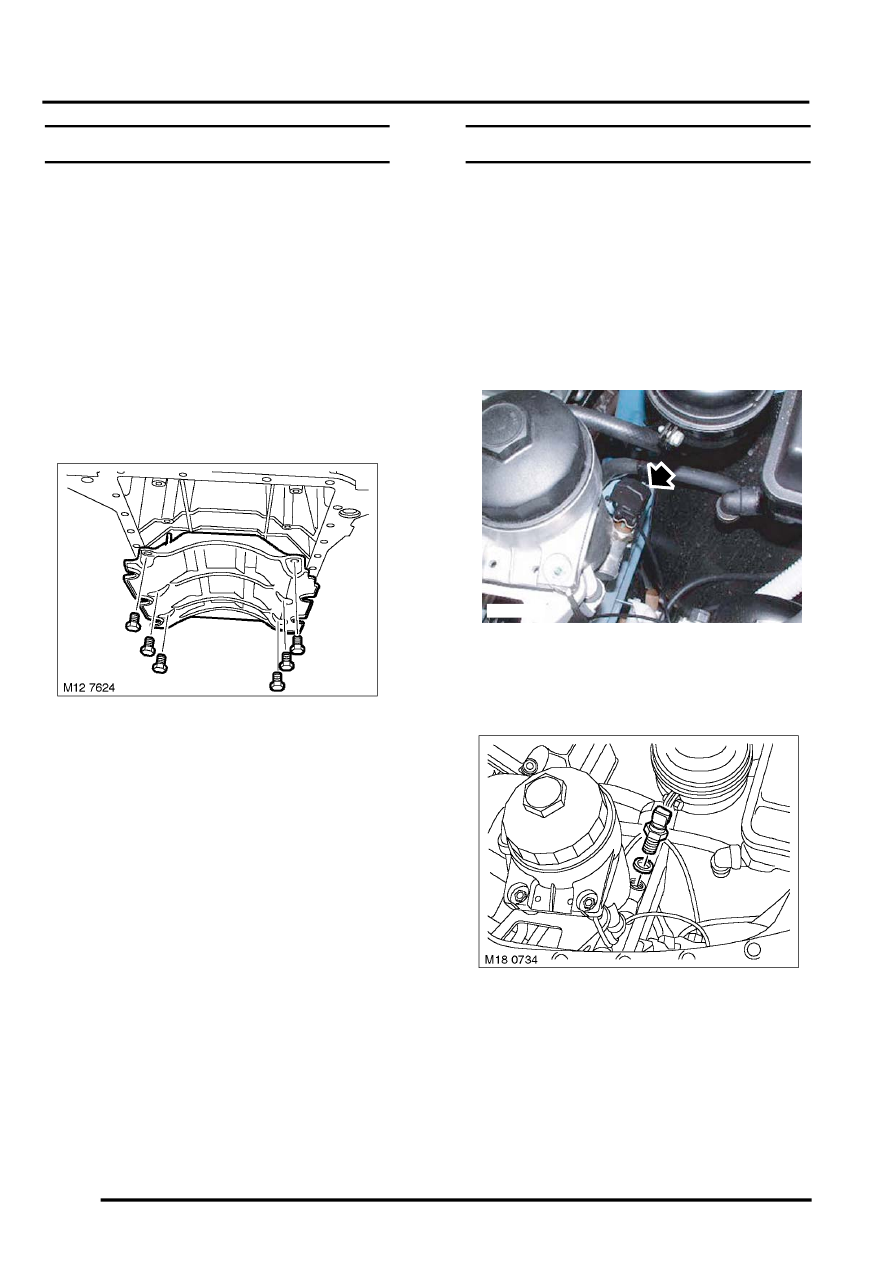 M12 7624

M18 0734