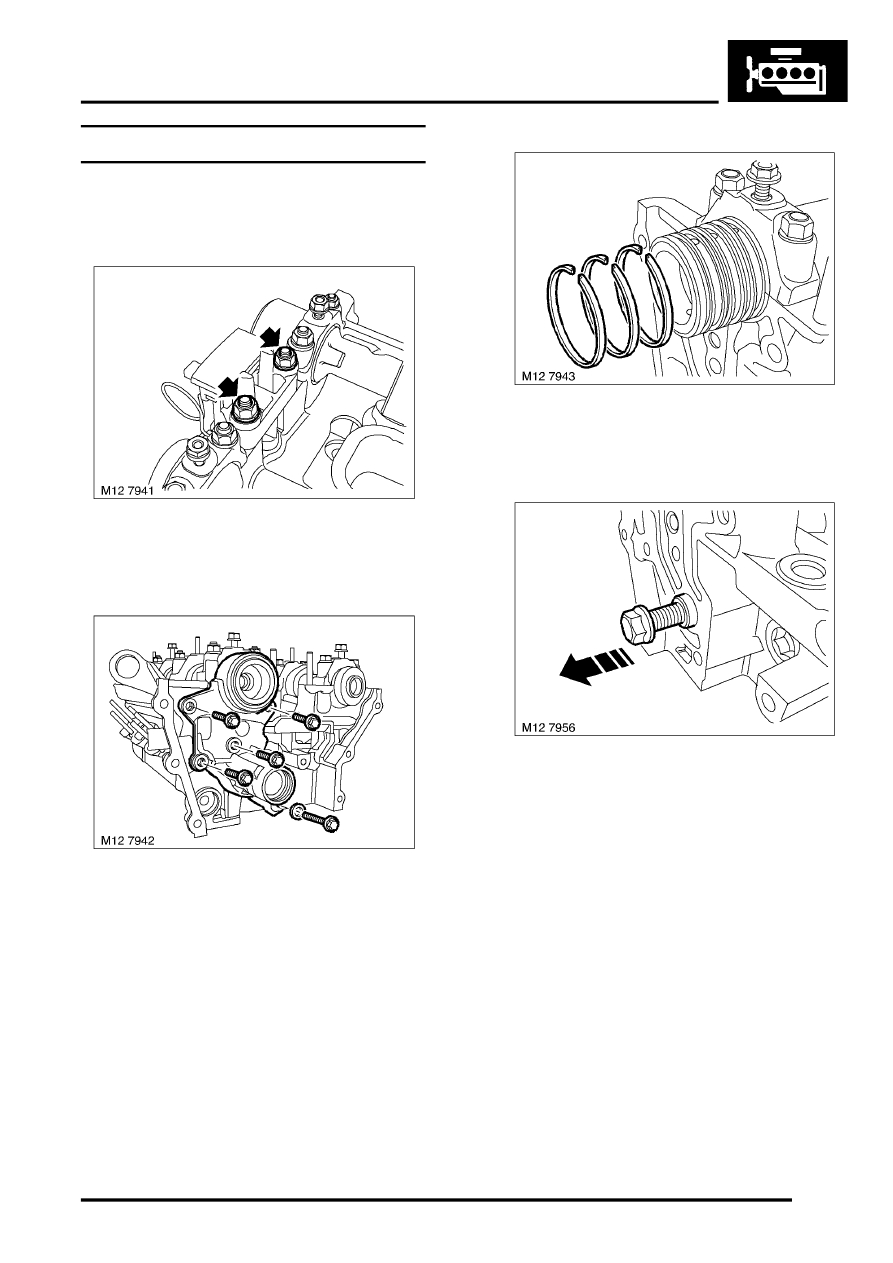 M12 7941

M12 7942

M12 7943

M12 7956