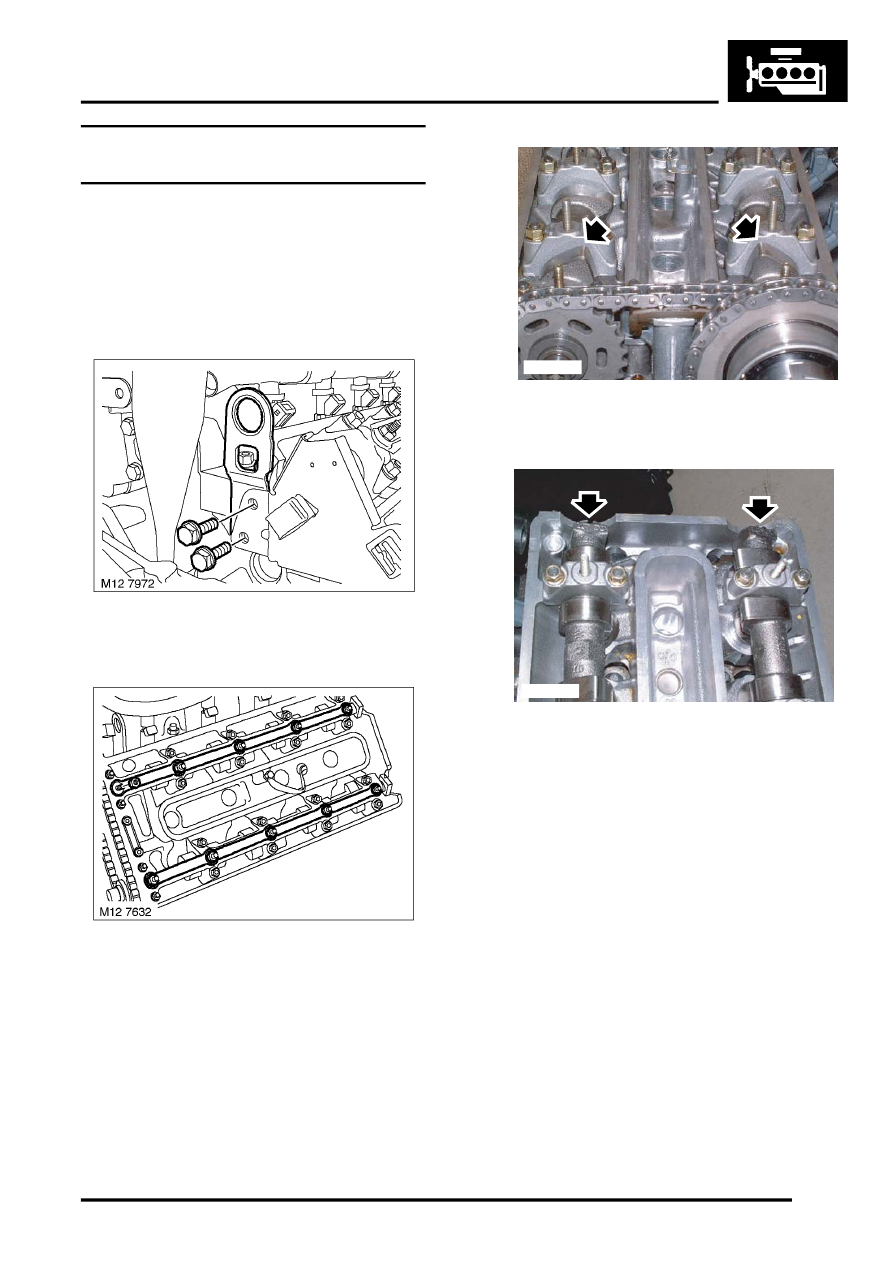 M12 7972

M12 7632