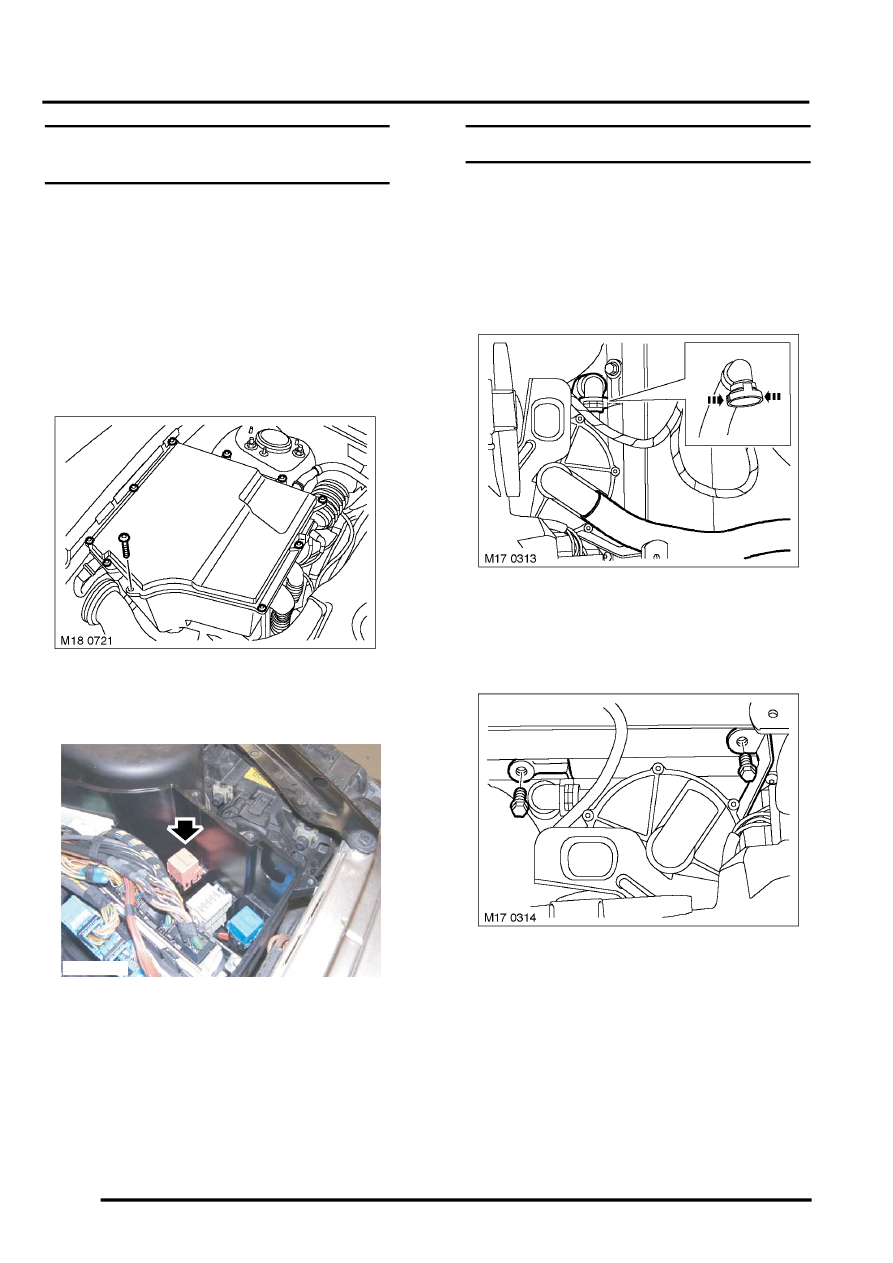 M18 0721

M17 0313

M17 0314