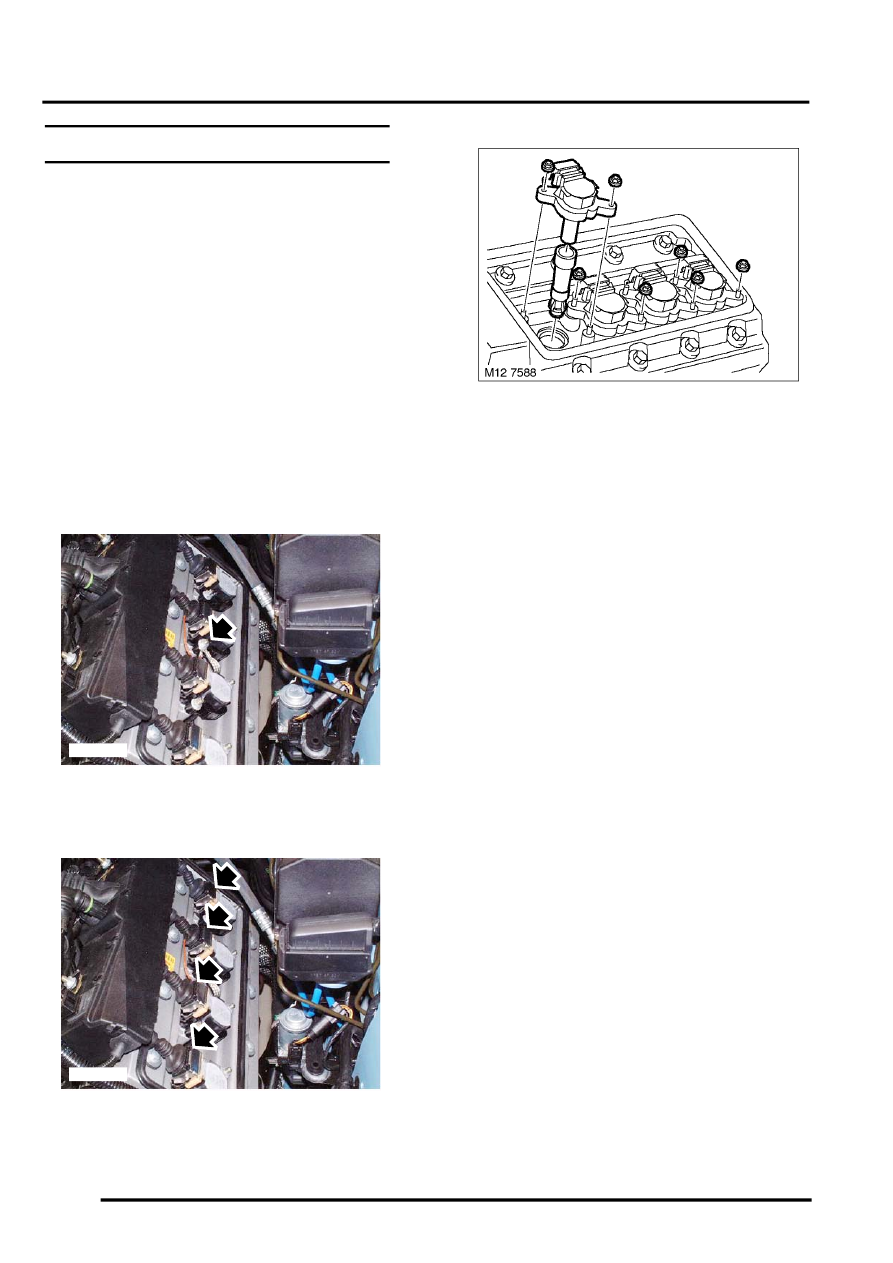 M12 7588