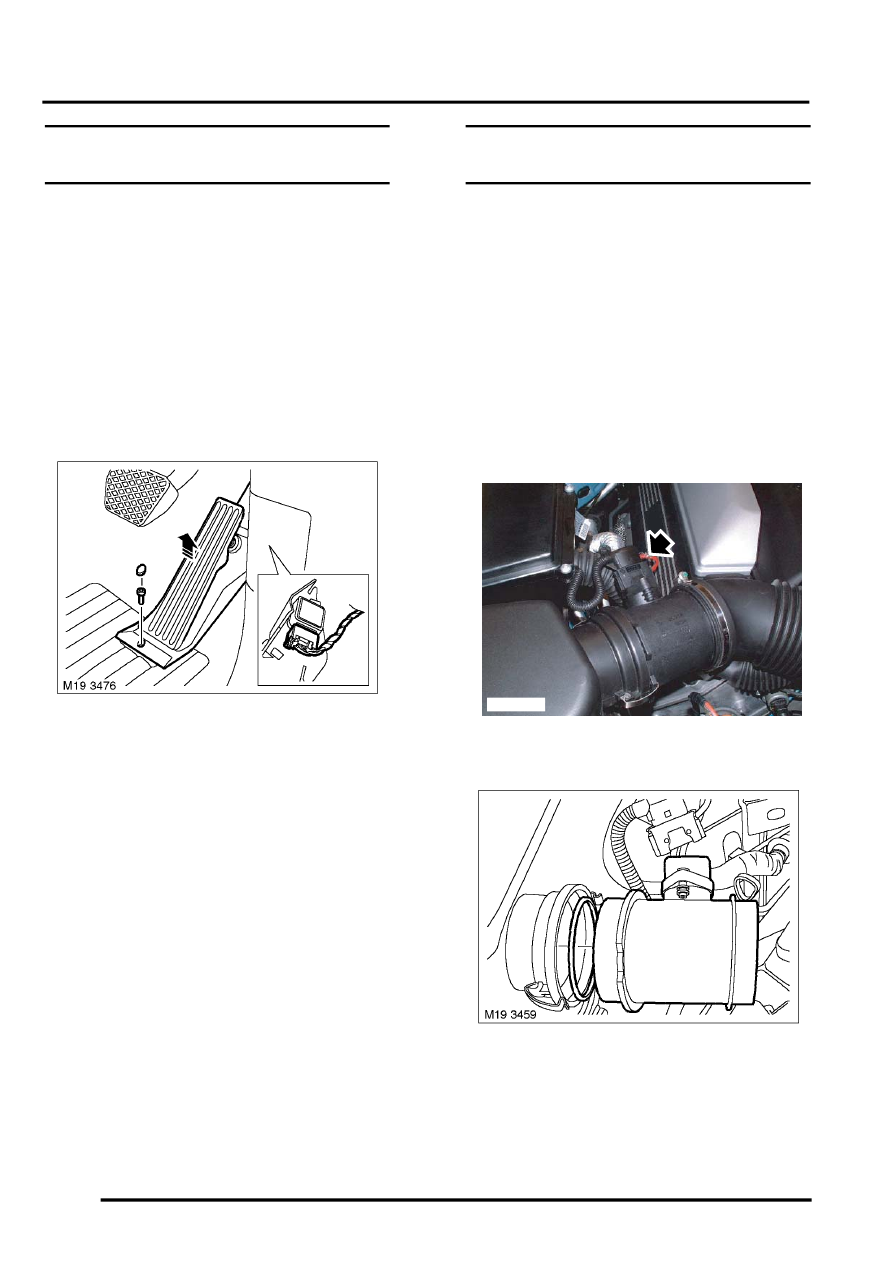 M19 3476

M19 3459