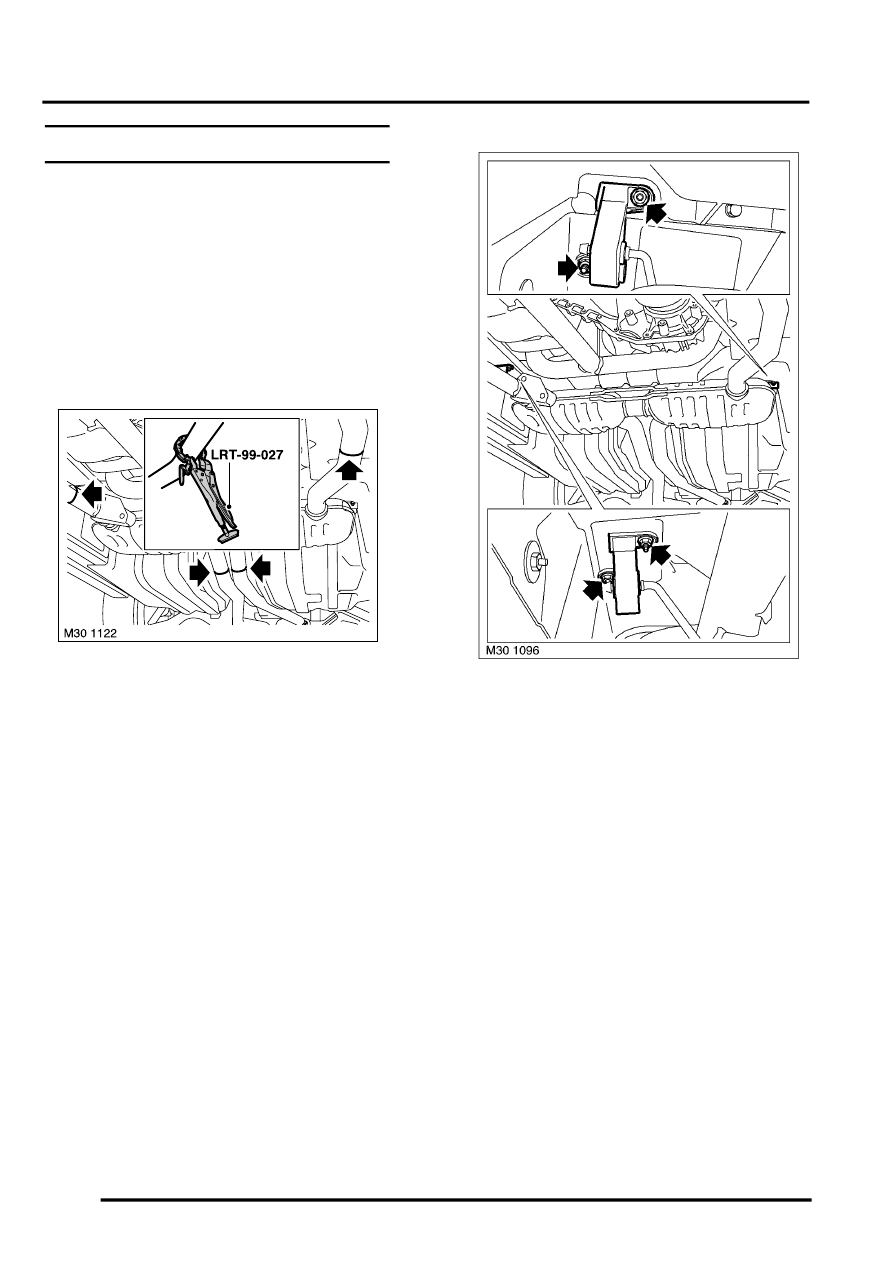 LRT-99-027

M30 1122

M30 1096