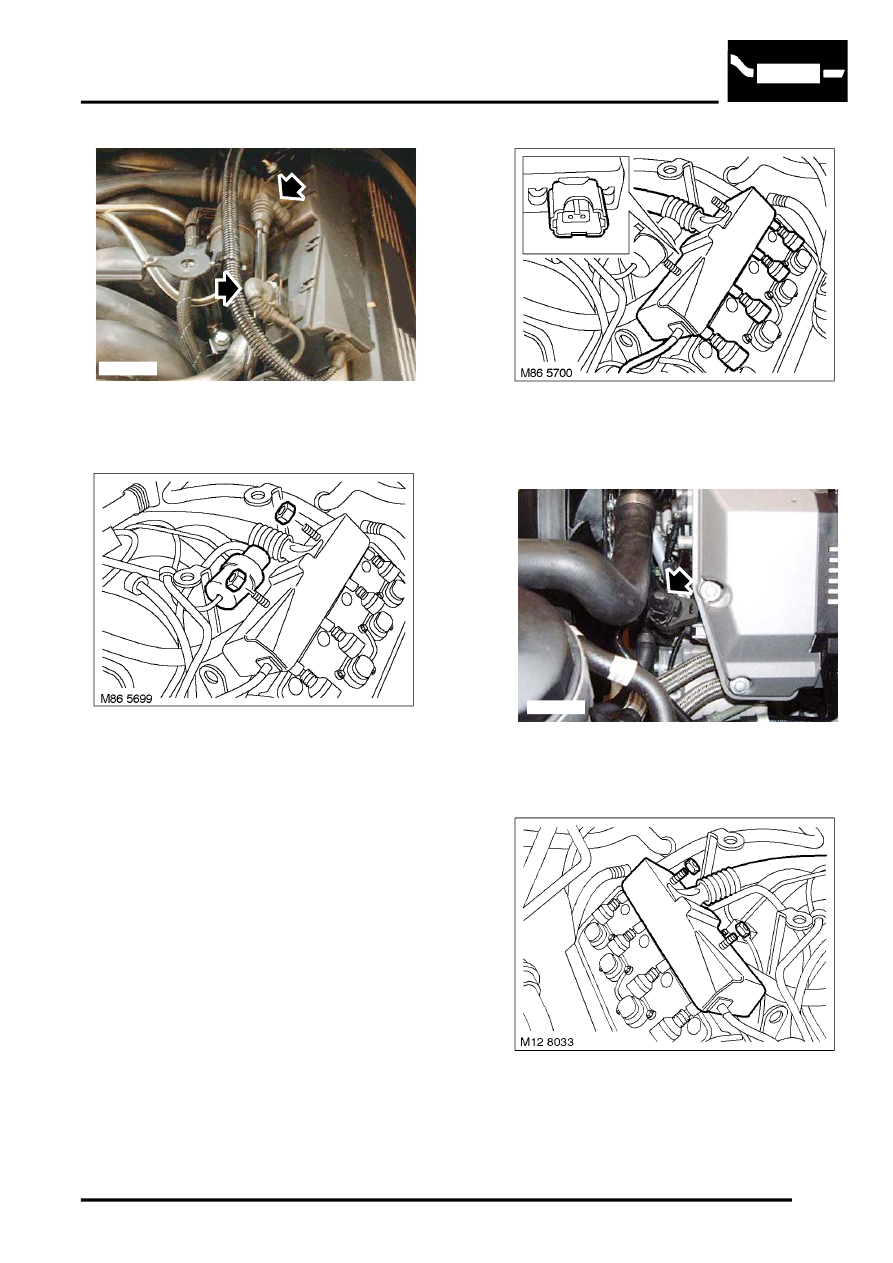 M86 5700

M86 5699

M12 8033