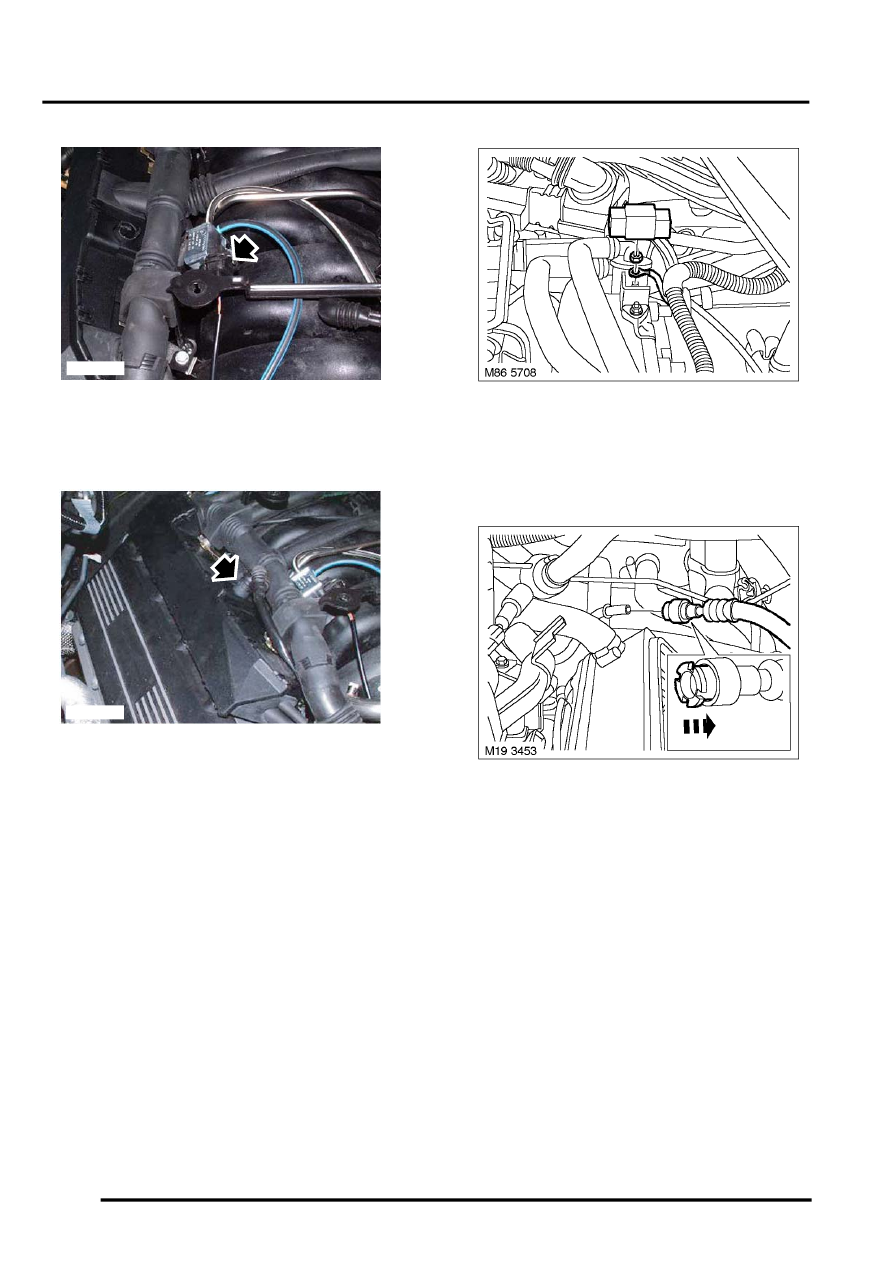 M86 5708

M19 3453