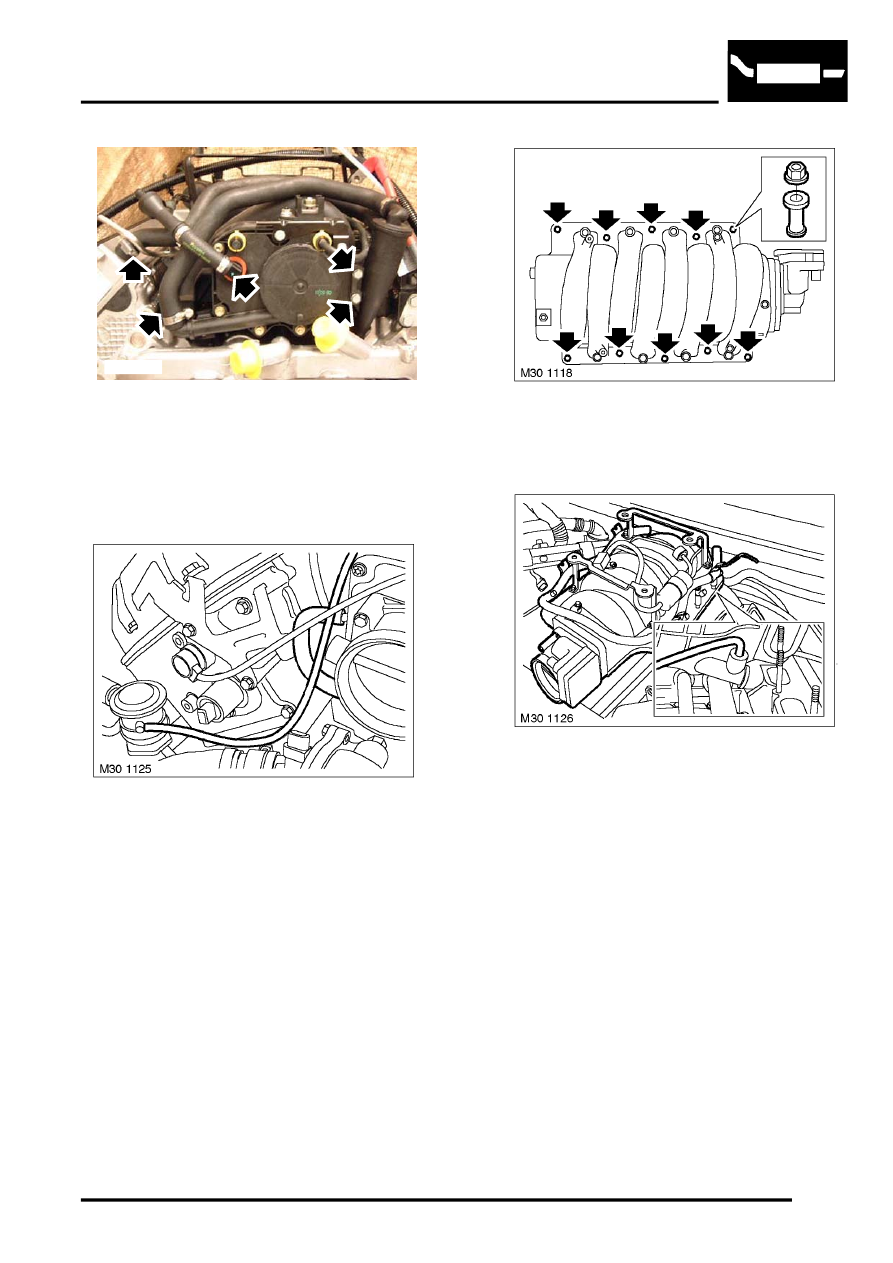 M30 1118

M30 1125

M30 1126