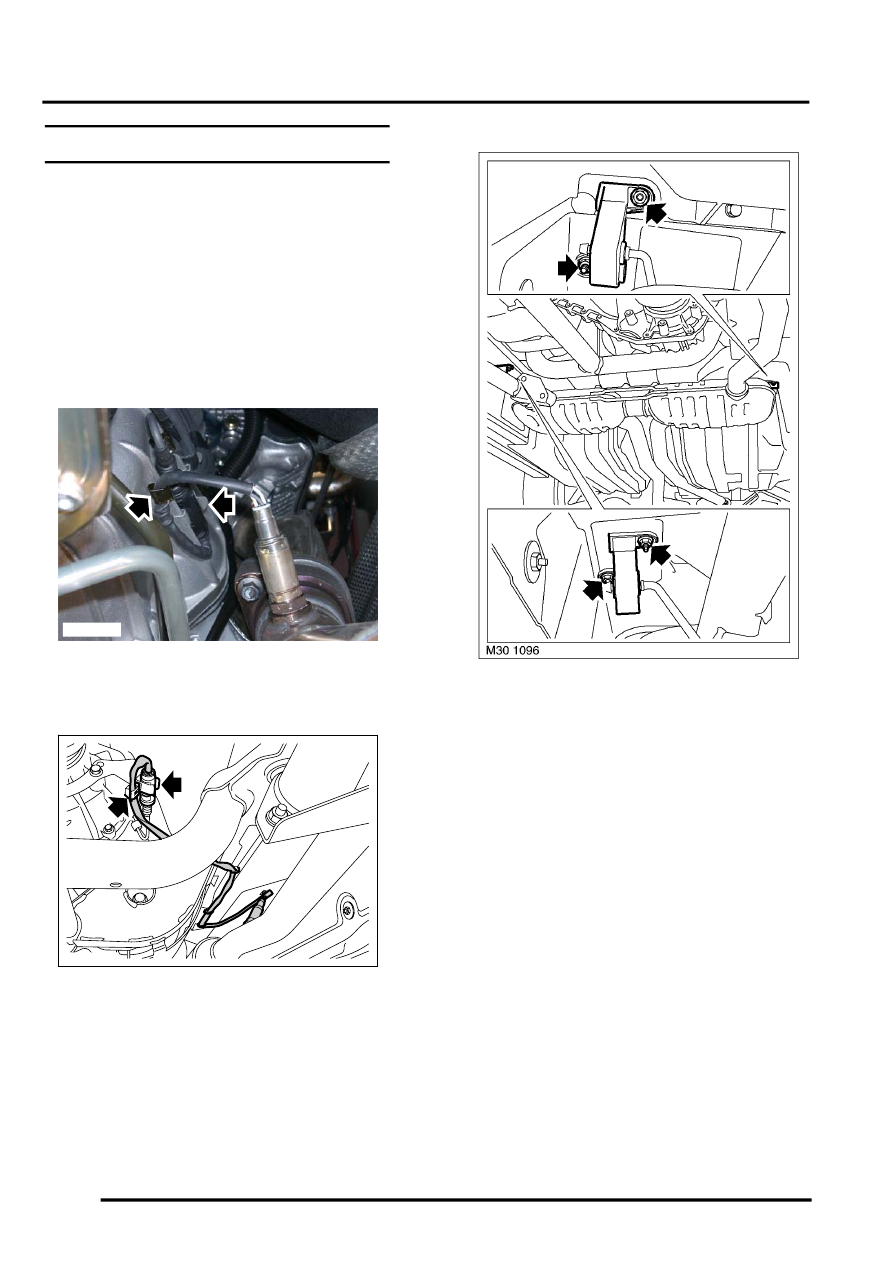 M30 1096