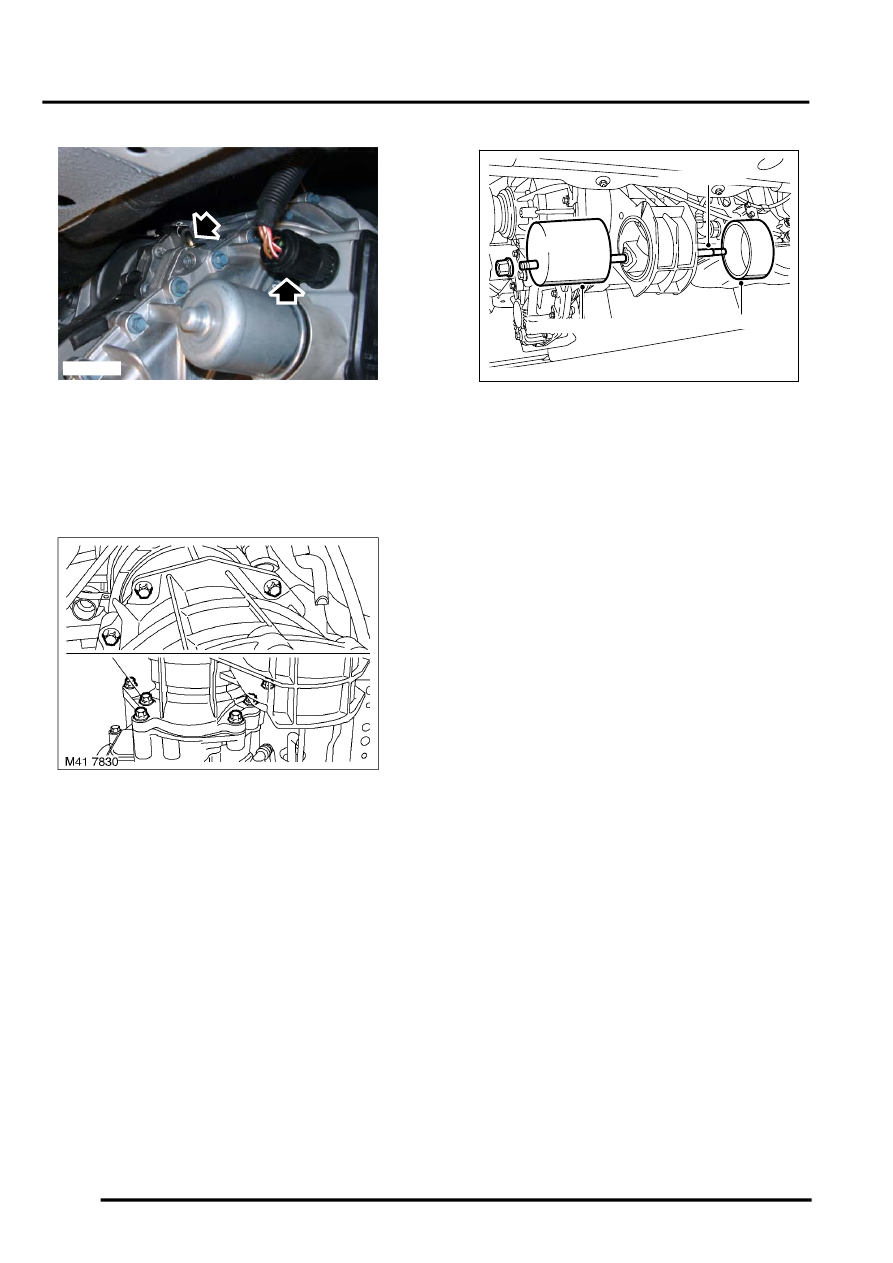 M41 7830