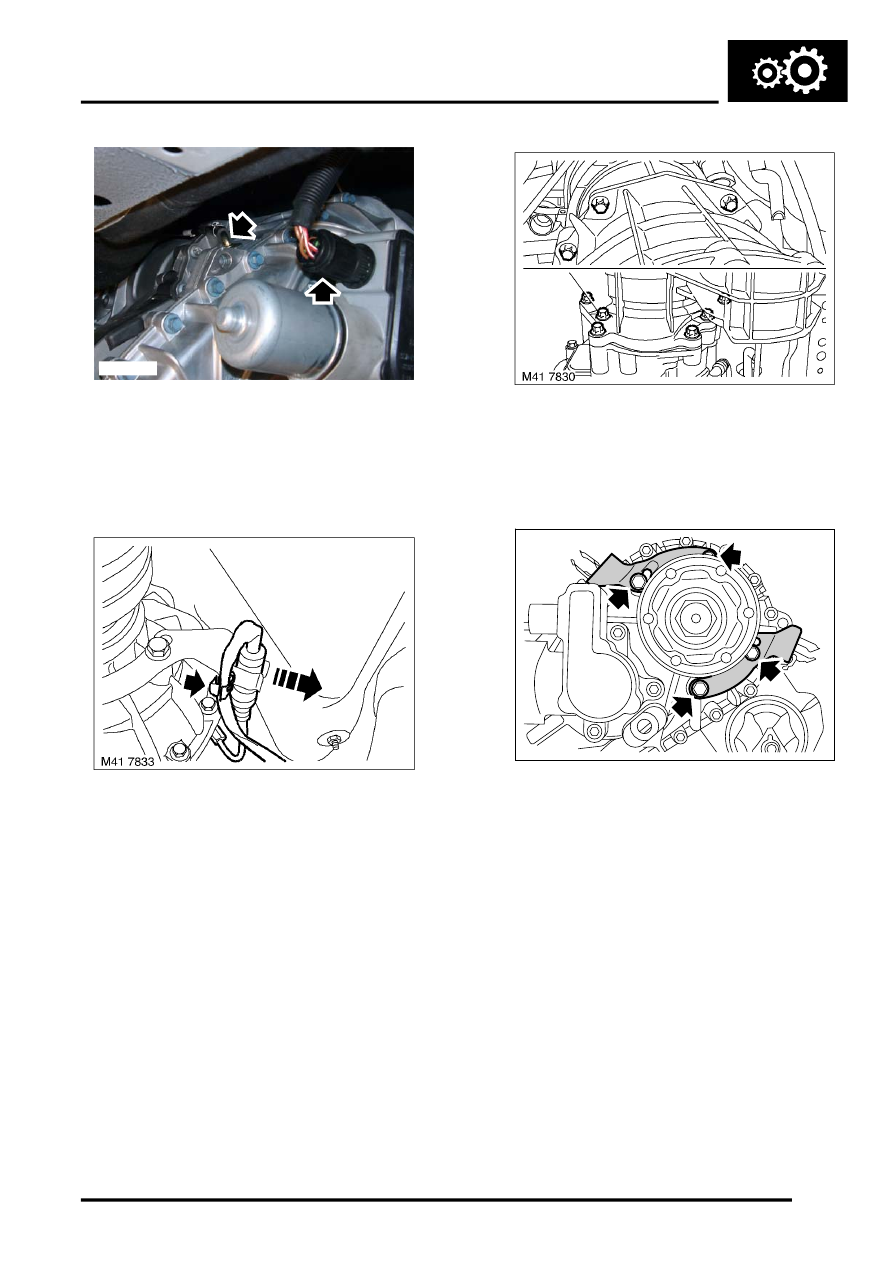 M41 7830

M41 7833